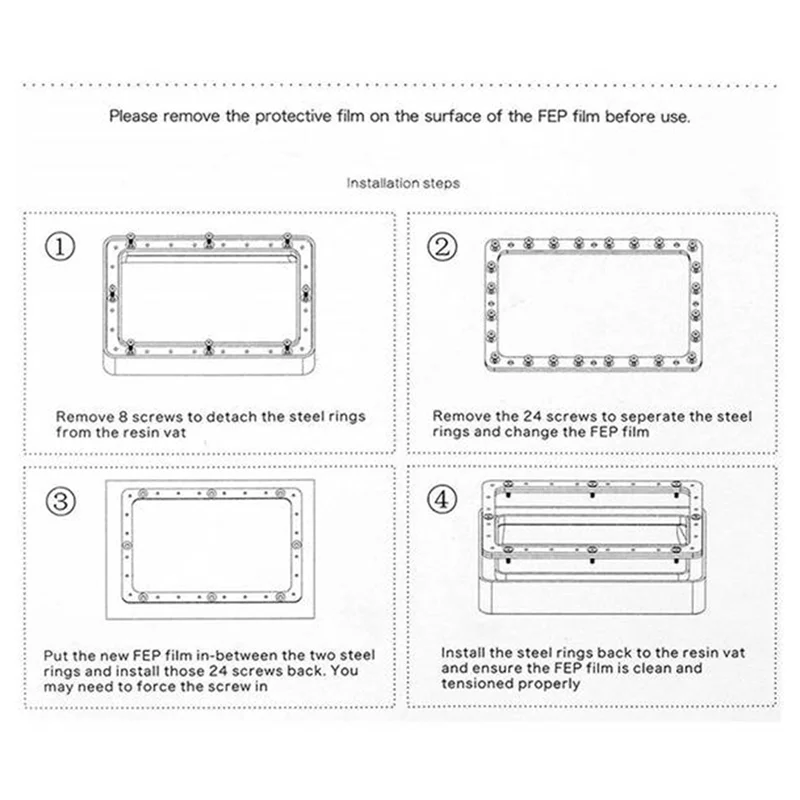 Please remove the protective film on the surface of the FEP film before use.

Installation steps

①

Remove 8 screws to detach the steel rings from the resin vat

②

Remove the 24 screws to seperate the steel rings and change the FEP film

③

Put the new FEP film in-between the two steel rings and install those 24 screws back. You may need to force the screw in

④

Install the steel rings back to the resin vat and ensure the FEP film is clean and tensioned properly