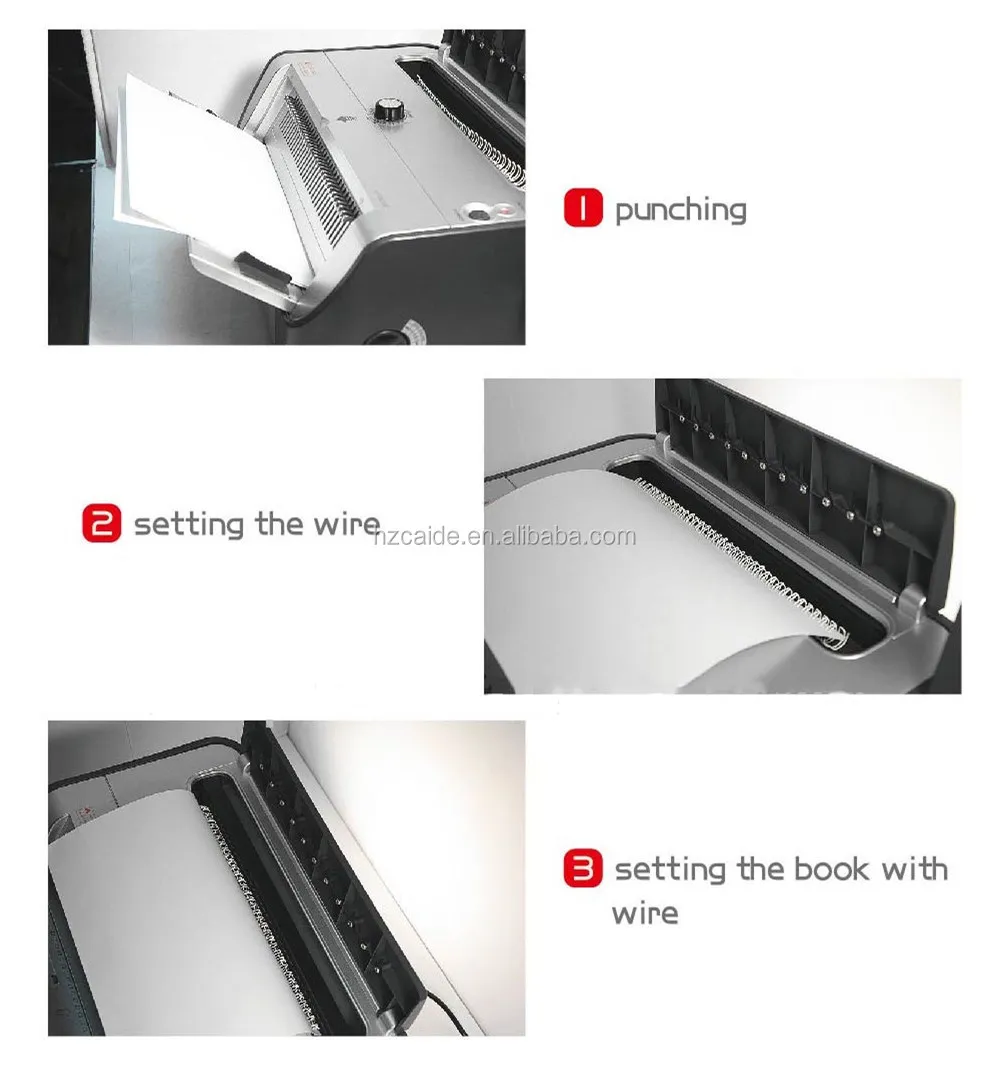 1 punching

2 setting the wire

hzcaide.en.alibaba.com

3 setting the book with wire