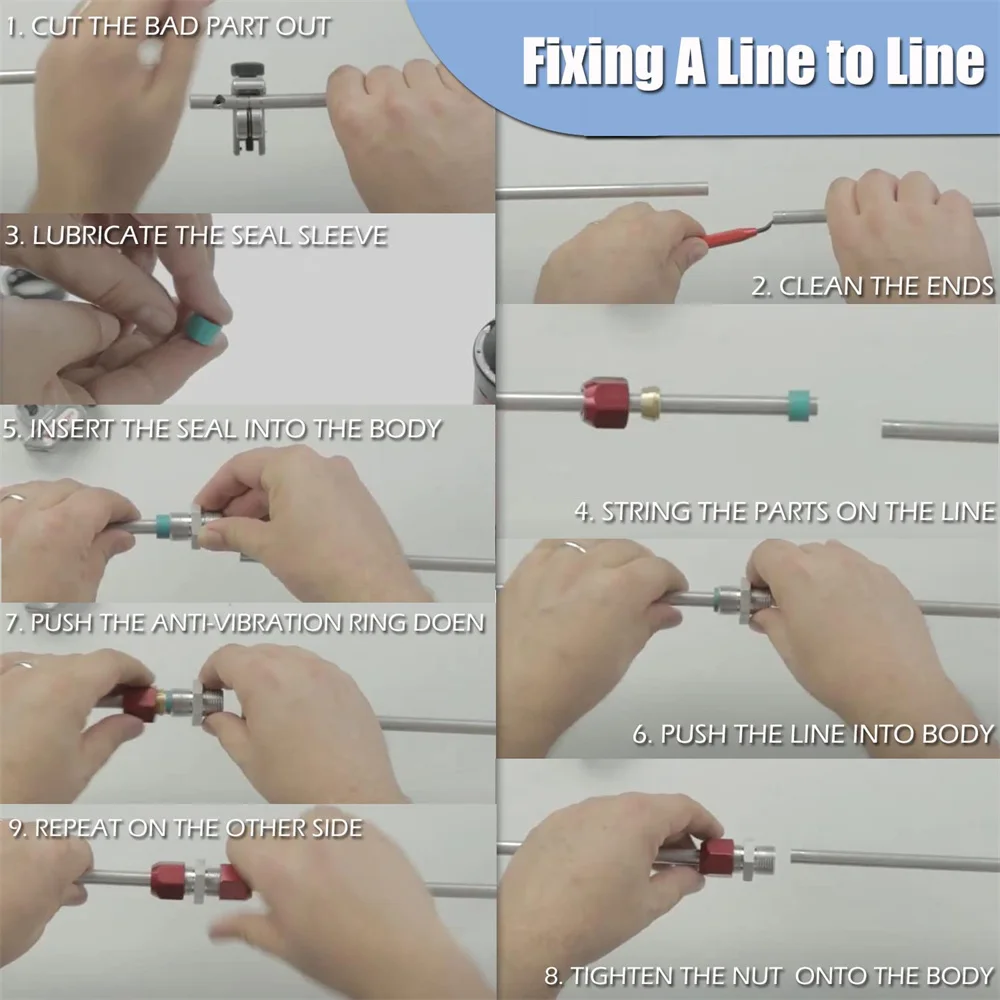 Fixing A Line to Line

1. CUT THE BAD PART OUT

2. CLEAN THE ENDS

3. LUBRICATE THE SEAL SLEEVE

4. STRING THE PARTS ON THE LINE

5. INSERT THE SEAL INTO THE BODY

6. PUSH THE LINE INTO BODY

7. PUSH THE ANTI-VIBRATION RING DOEN

8. TIGHTEN THE NUT ONTO THE BODY

9. REPEAT ON THE OTHER SIDE