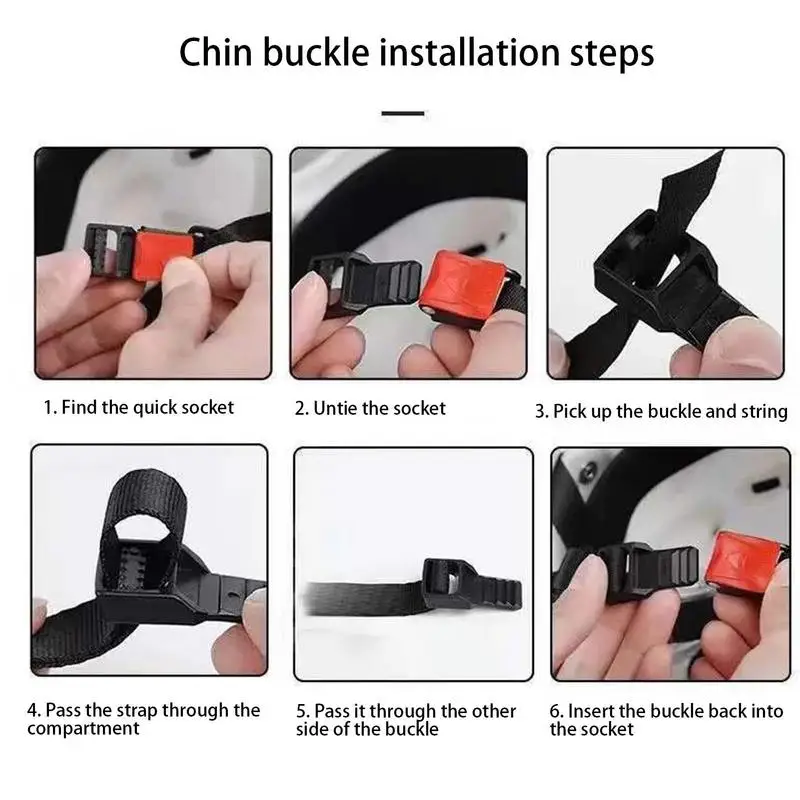 Chin buckle installation steps

1. Find the quick socket

2. Untie the socket

3. Pick up the buckle and string

4. Pass the strap through the compartment

5. Pass it through the other side of the buckle

6. Insert the buckle back into the socket