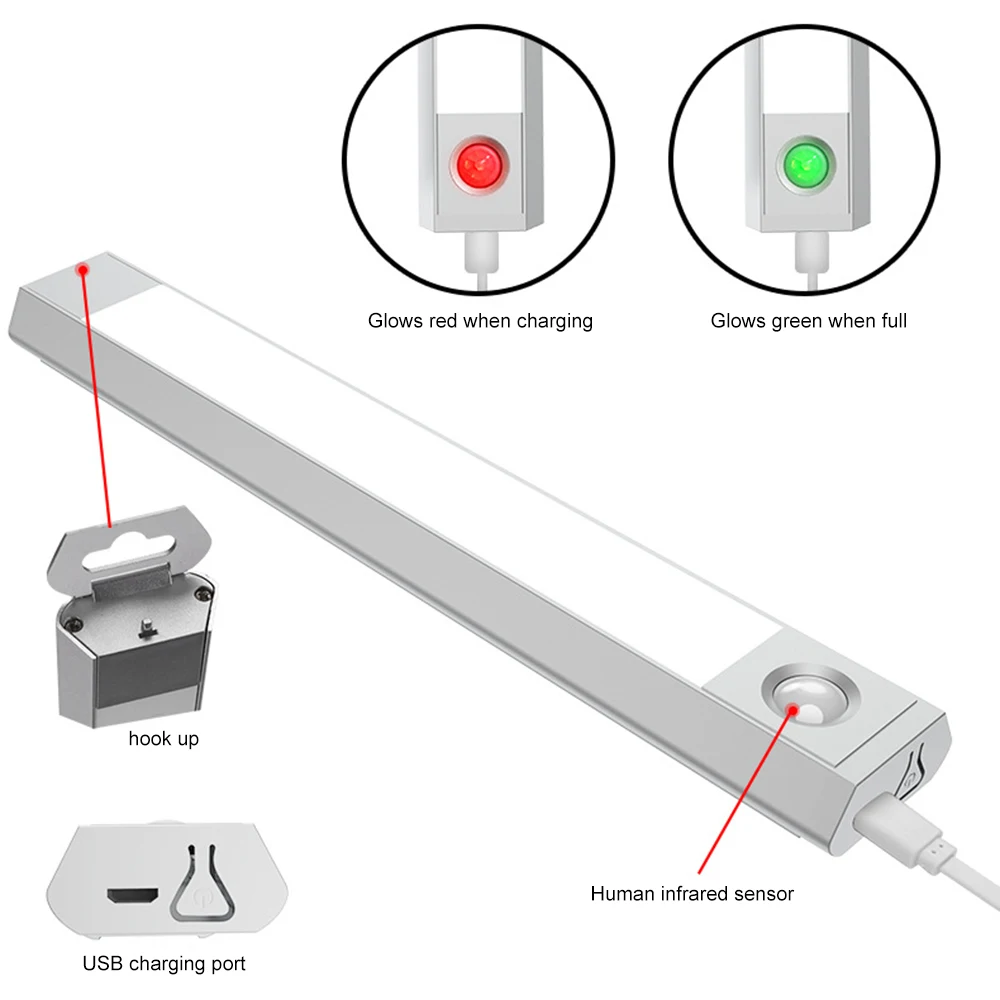 Glows red when charging

Glows green when full

hook up

Human infrared sensor

USB charging port