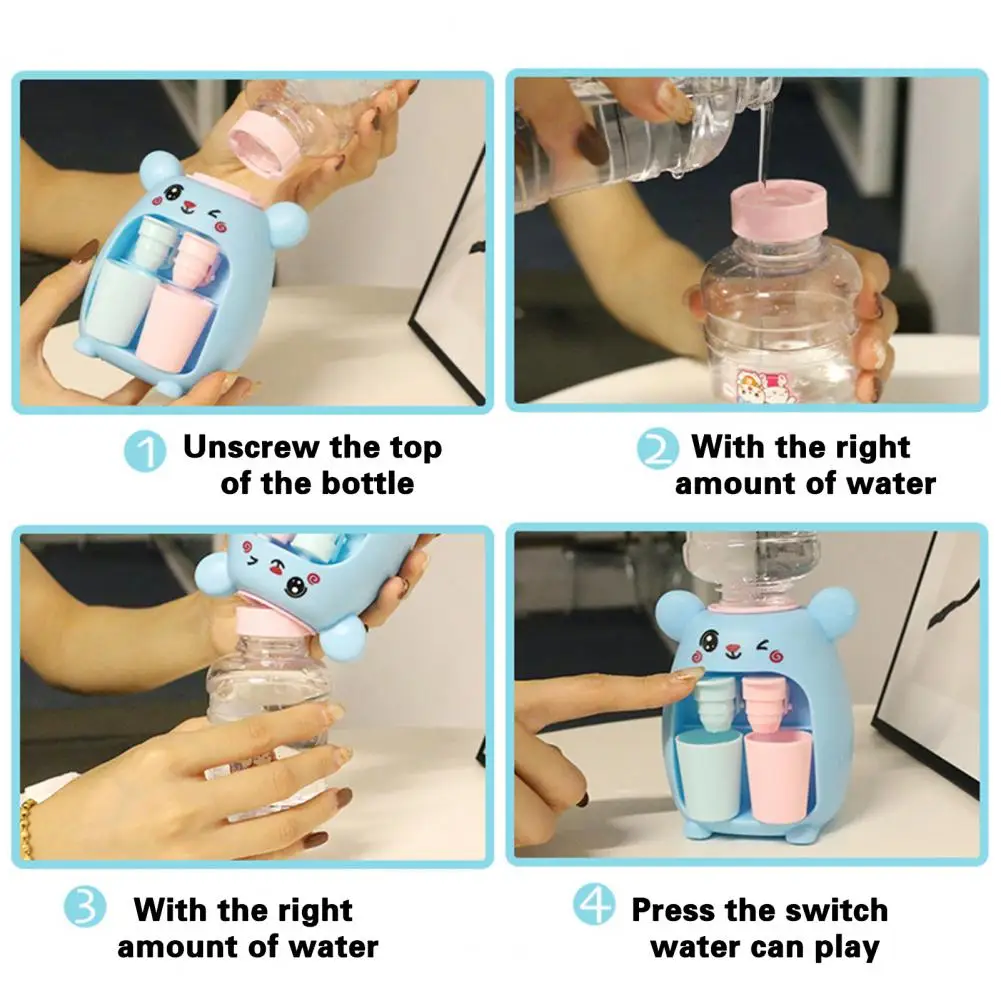 1 Unscrew the top of the bottle

2 With the right amount of water

3 With the right amount of water

4 Press the switch water can play