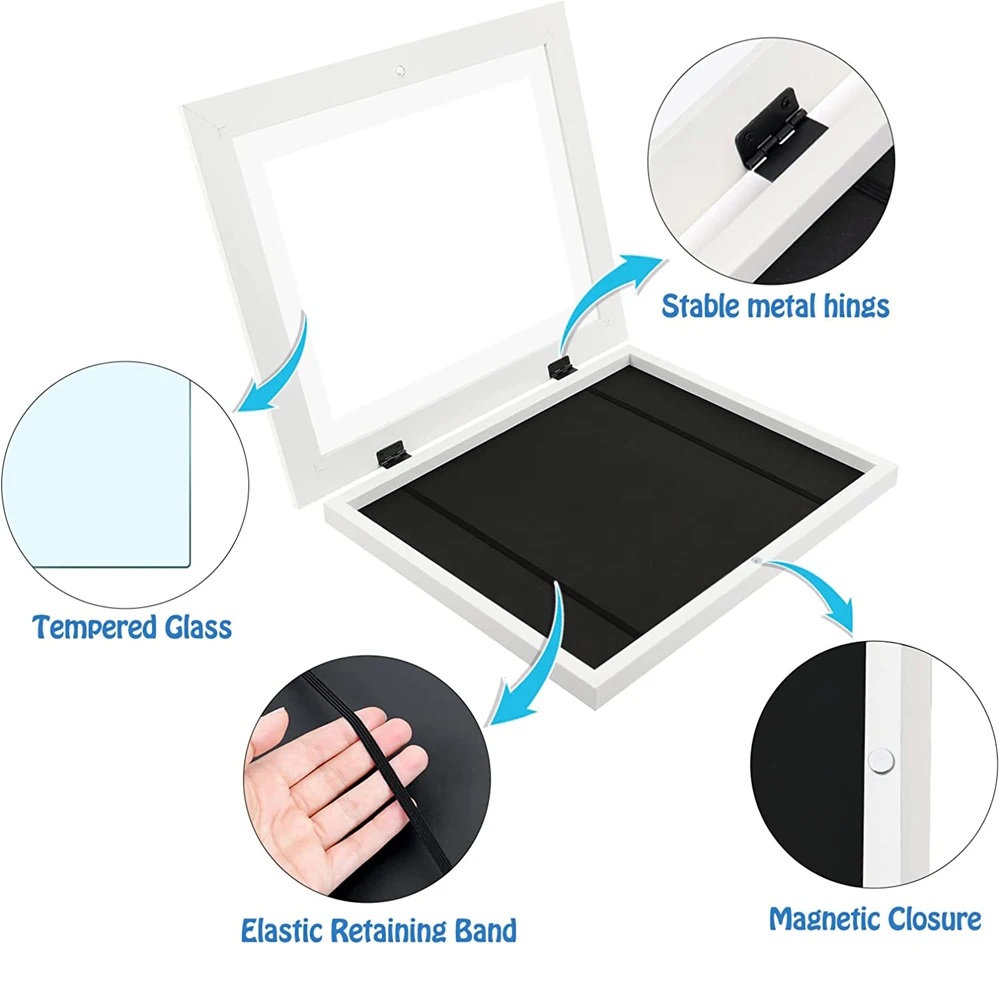 Stable metal hings

Tempered Glass

Elastic Retaining Band

Magnetic Closure