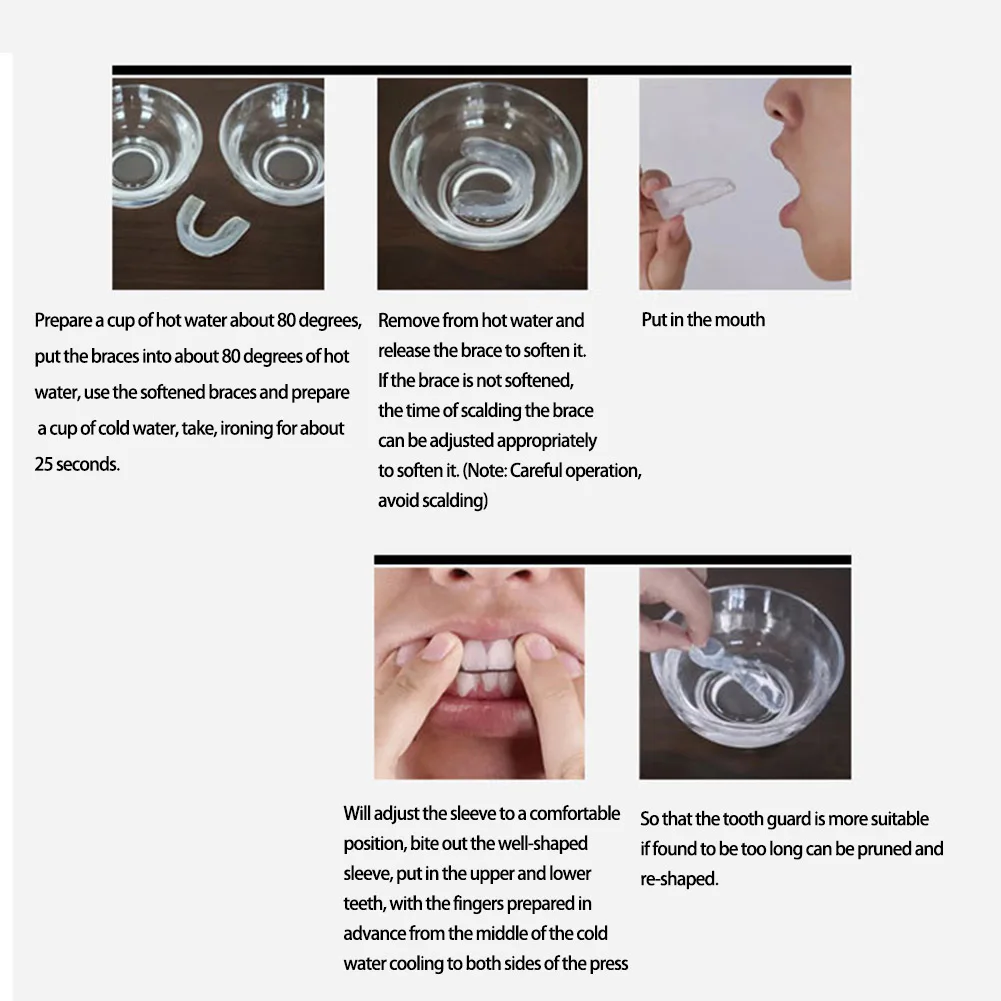 Prepare a cup of hot water about 80 degrees, put the braces into about 80 degrees of hot water, use the softened braces and prepare a cup of cold water, take, ironing for about 25 seconds.

Remove from hot water and release the brace to soften it. If the brace is not softened, the time of scalding the brace can be adjusted appropriately to soften it. (Note: Careful operation, avoid scalding)

Put in the mouth

Will adjust the sleeve to a comfortable position, bite out the well-shaped sleeve, put in the upper and lower teeth, with the fingers prepared in advance from the middle of the cold water cooling to both sides of the press

So that the tooth guard is more suitable if found to be too long can be pruned and re-shaped.