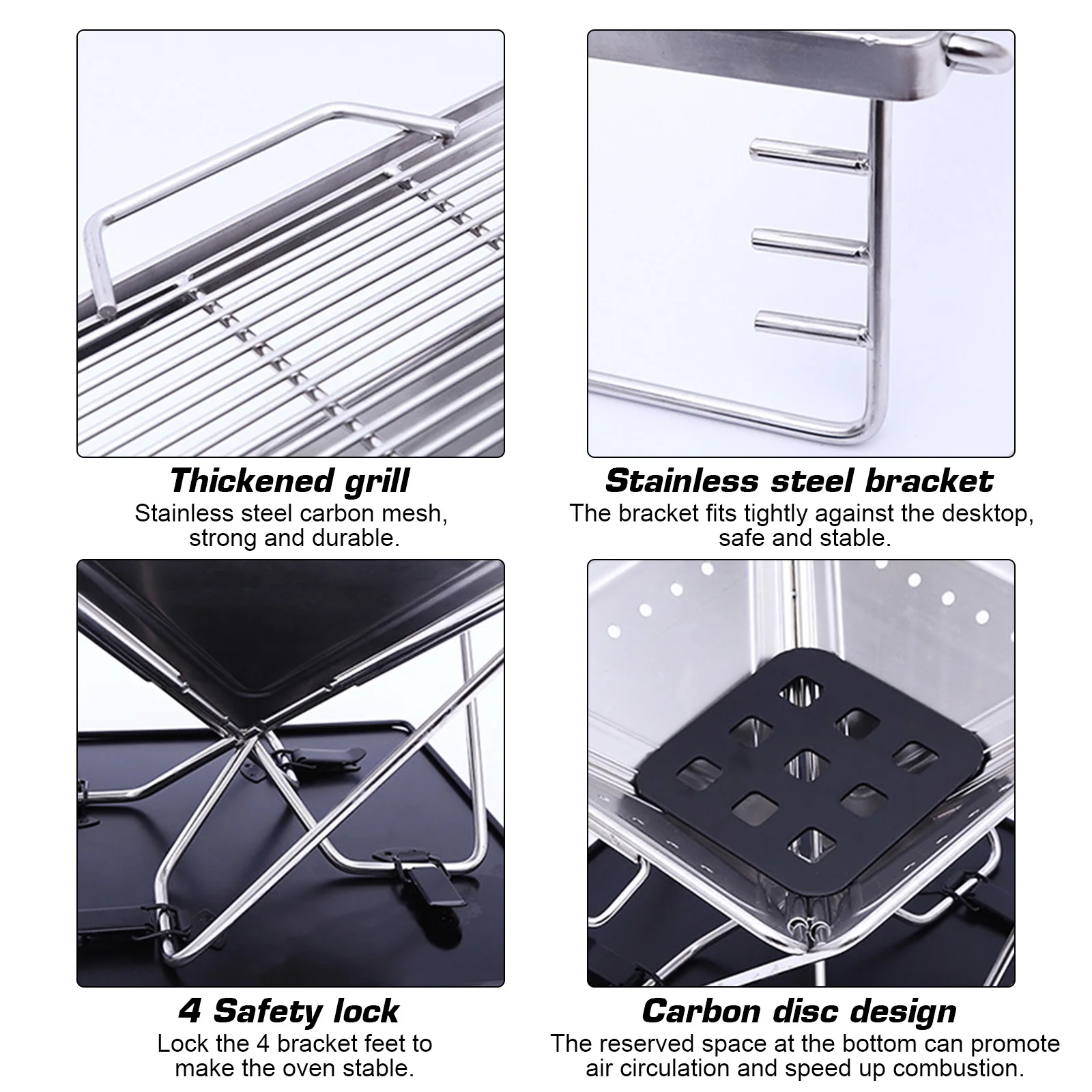 Thickened grill
Stainless steel carbon mesh, strong and durable.

Stainless steel bracket
The bracket fits tightly against the desktop, safe and stable.

4 Safety lock
Lock the 4 bracket feet to make the oven stable.

Carbon disc design
The reserved space at the bottom can promote air circulation and speed up combustion.