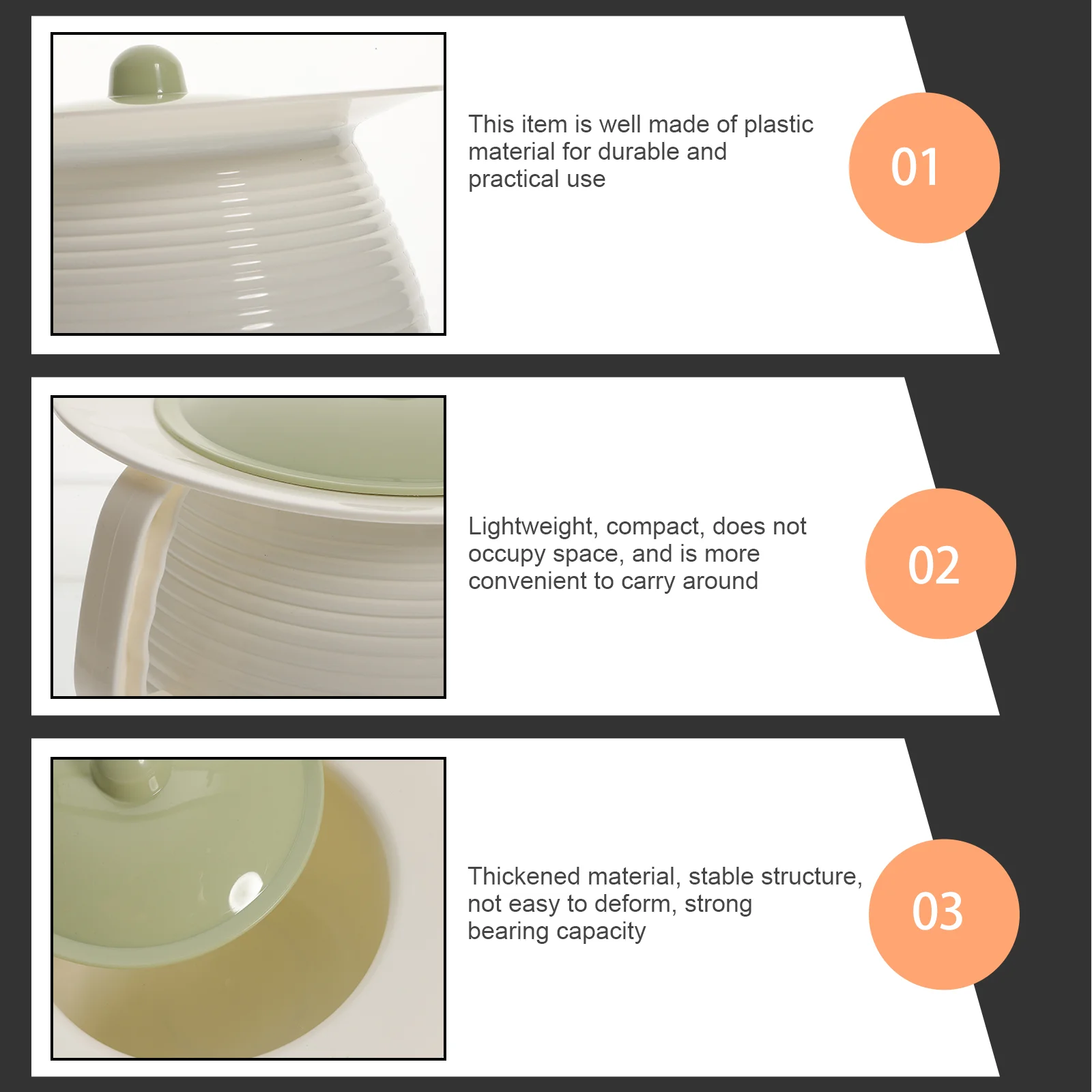 This item is well made of plastic material for durable and practical use

01

Lightweight, compact, does not occupy space, and is more convenient to carry around

02

Thickened material, stable structure, not easy to deform, strong bearing capacity

03