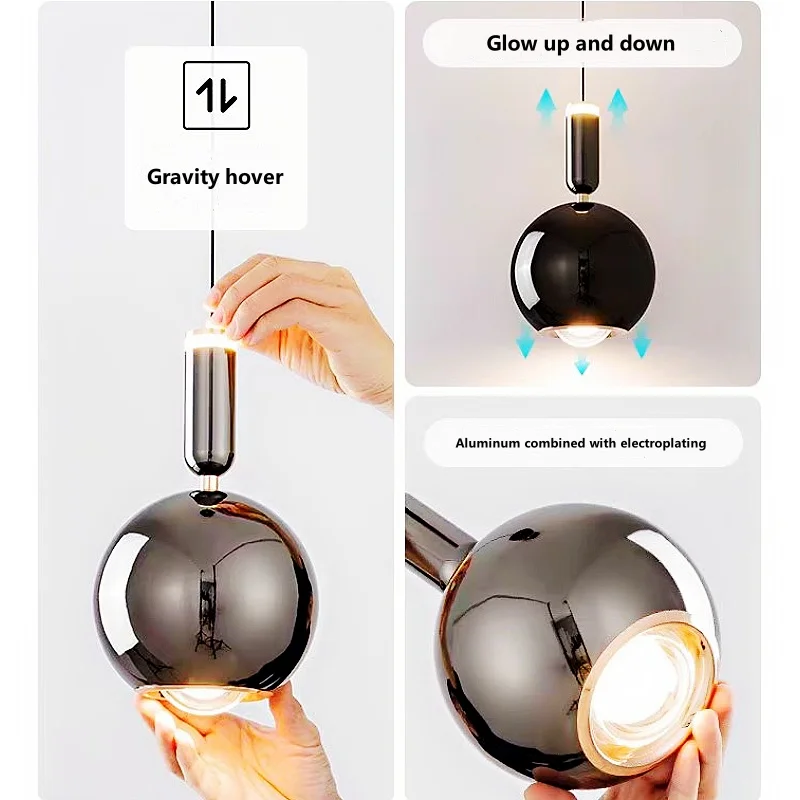 Gravity hover

Glow up and down

Aluminum combined with electroplating