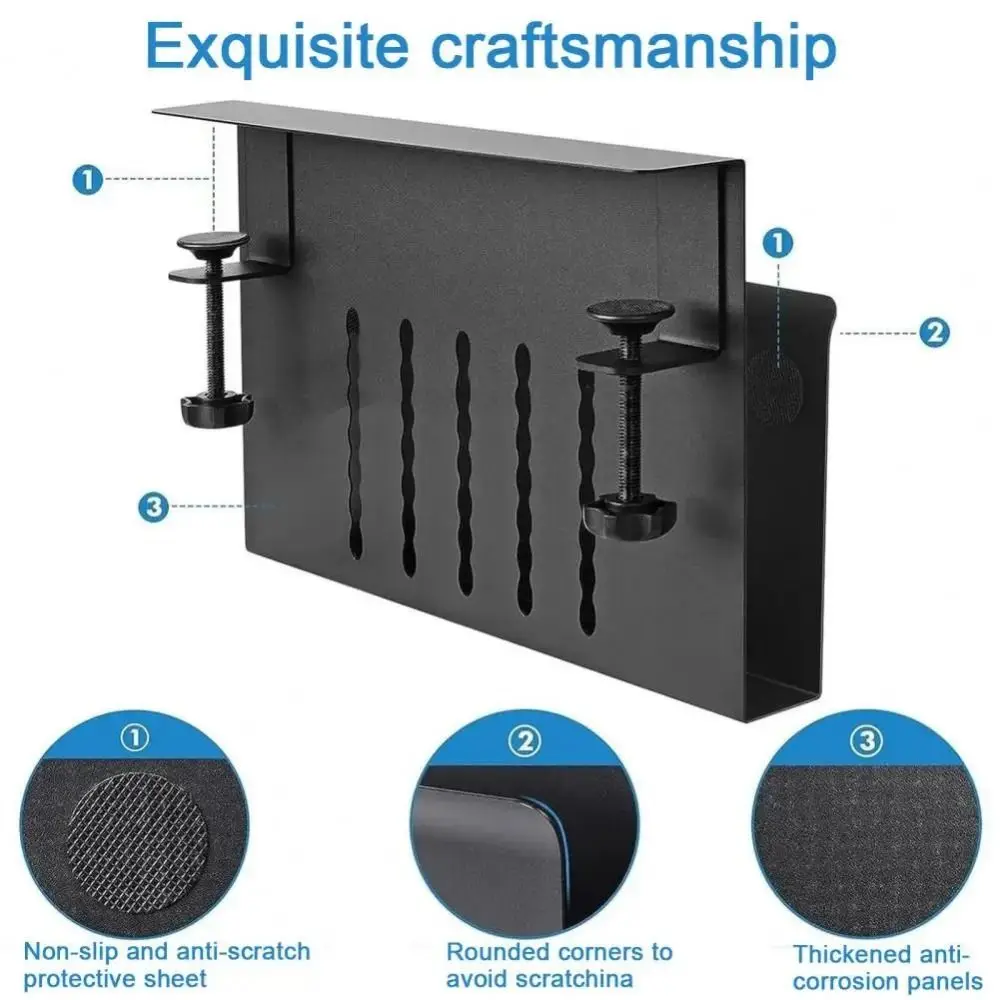 Exquisite craftsmanship

1

1

2

3

①

②

③

Non-slip and anti-scratch protective sheet

Rounded corners to avoid scratchina

Thickened anti-corrosion panels