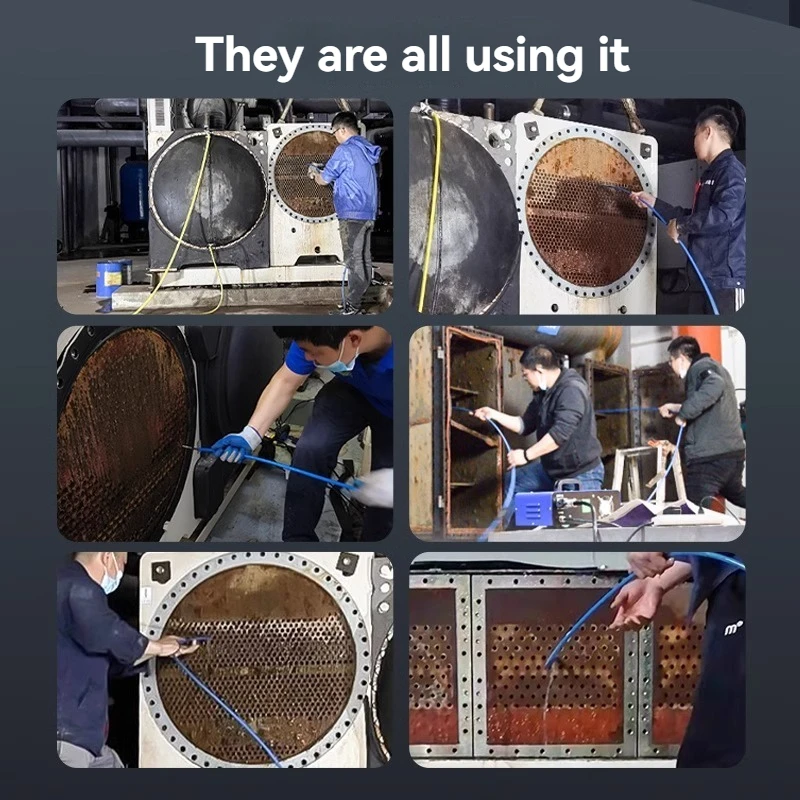 They are all using it