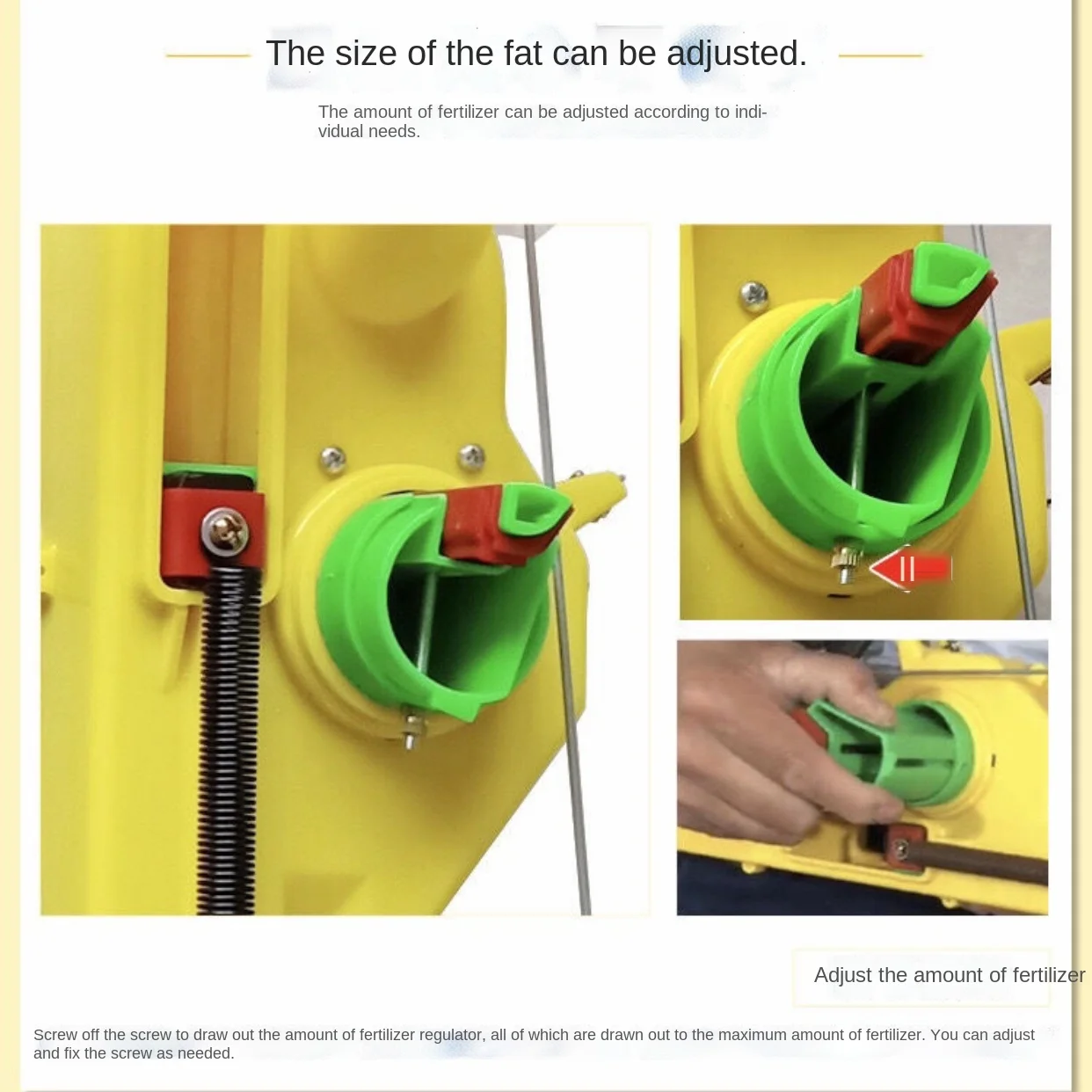 The size of the fat can be adjusted.

The amount of fertilizer can be adjusted according to individual needs.

Adjust the amount of fertilizer

Screw off the screw to draw out the amount of fertilizer regulator, all of which are drawn out to the maximum amount of fertilizer. You can adjust and fix the screw as needed.