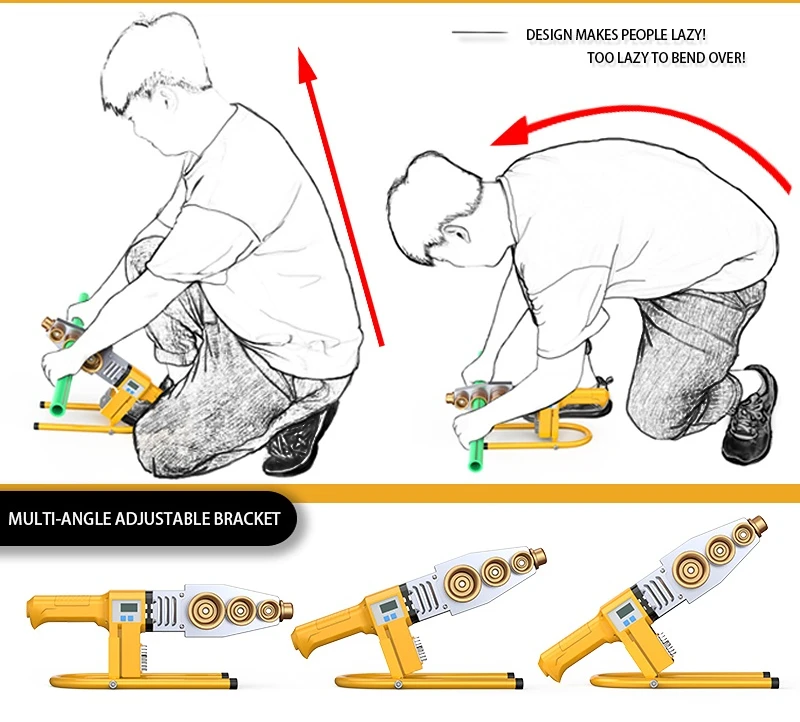 DESIGN MAKES PEOPLE LAZY!
TOO LAZY TO BEND OVER!

MULTI-ANGLE ADJUSTABLE BRACKET