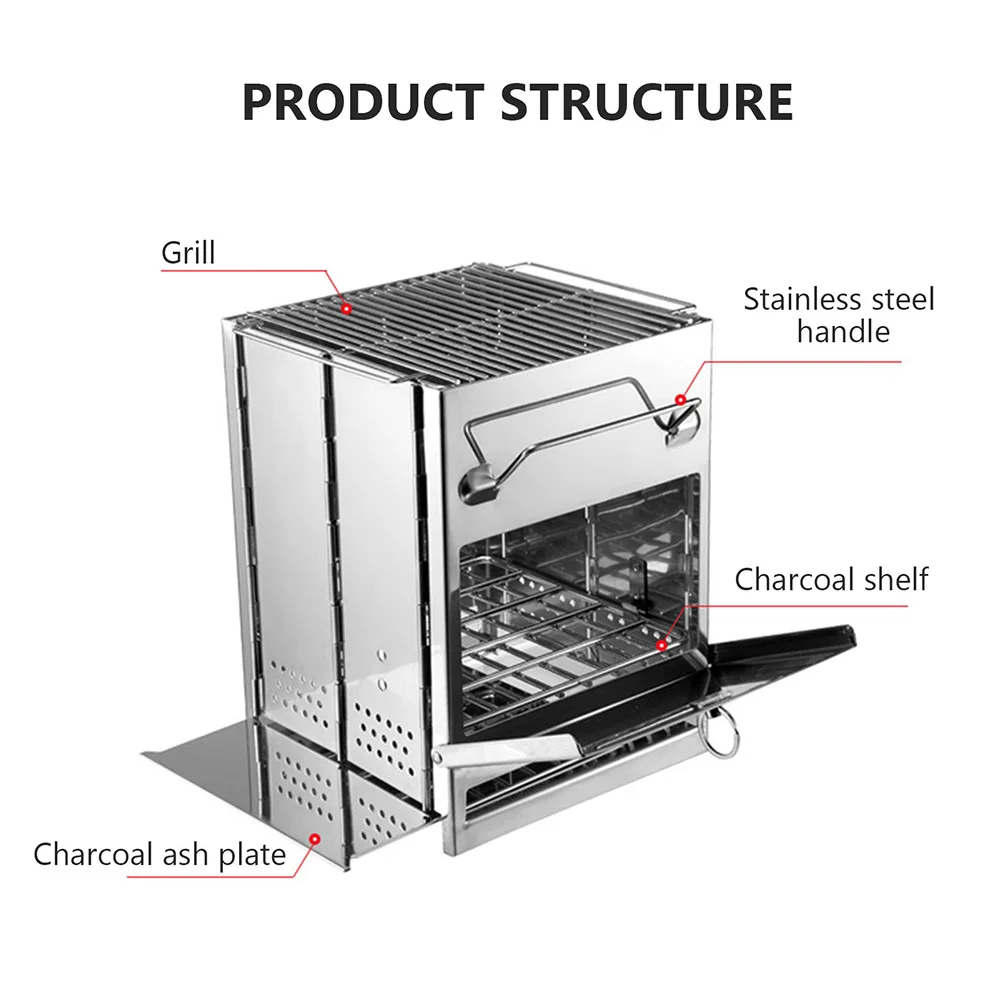 PRODUCT STRUCTURE

Grill

Stainless steel handle

Charcoal shelf

Charcoal ash plate