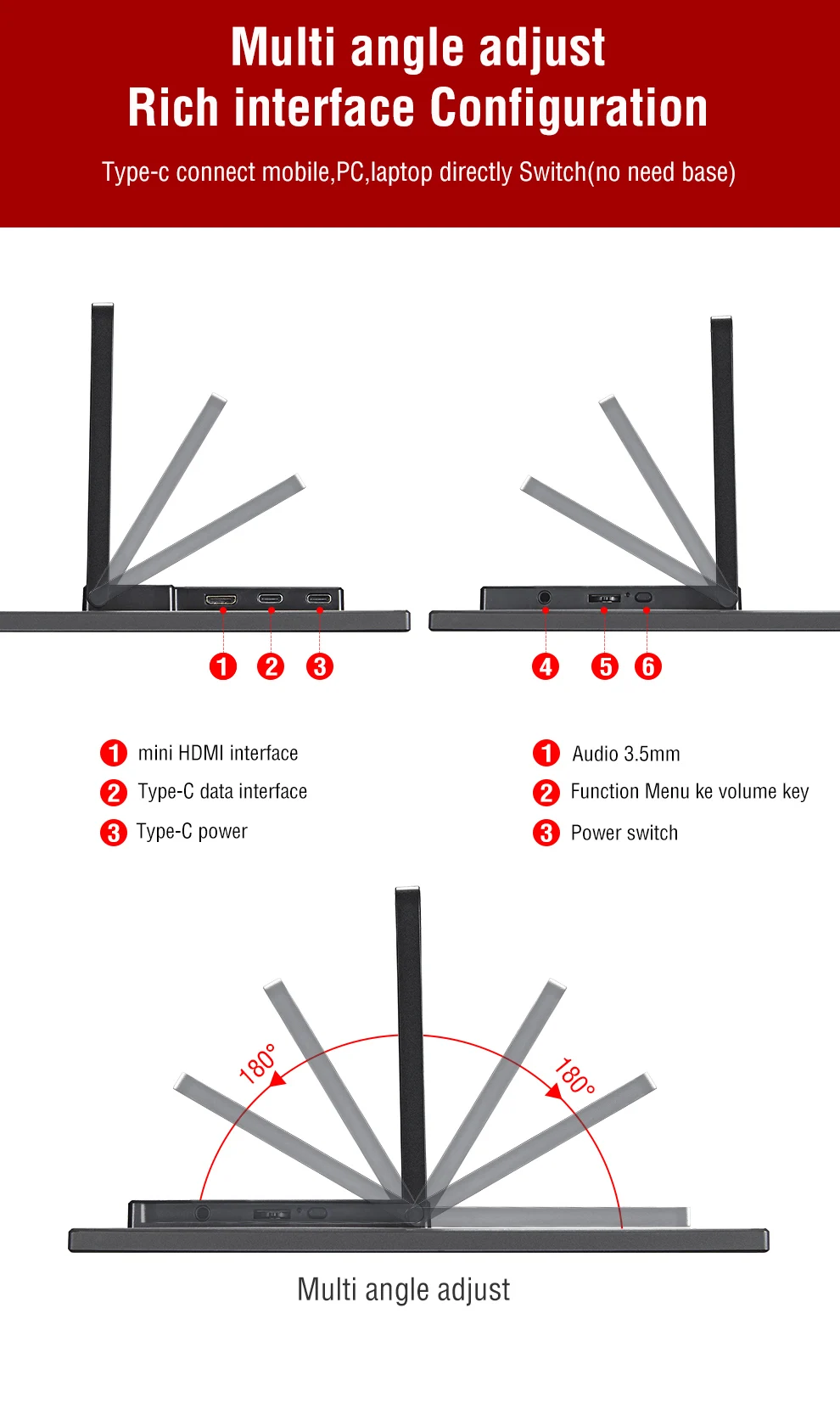 Multi angle adjust
Rich interface Configuration

Type-c connect mobile,PC,laptop directly Switch(no need base)

1 2 3

4 5 6

1 mini HDMI interface
2 Type-C data interface
3 Type-C power

1 Audio 3.5mm
2 Function Menu ke volume key
3 Power switch

180°
180°

Multi angle adjust