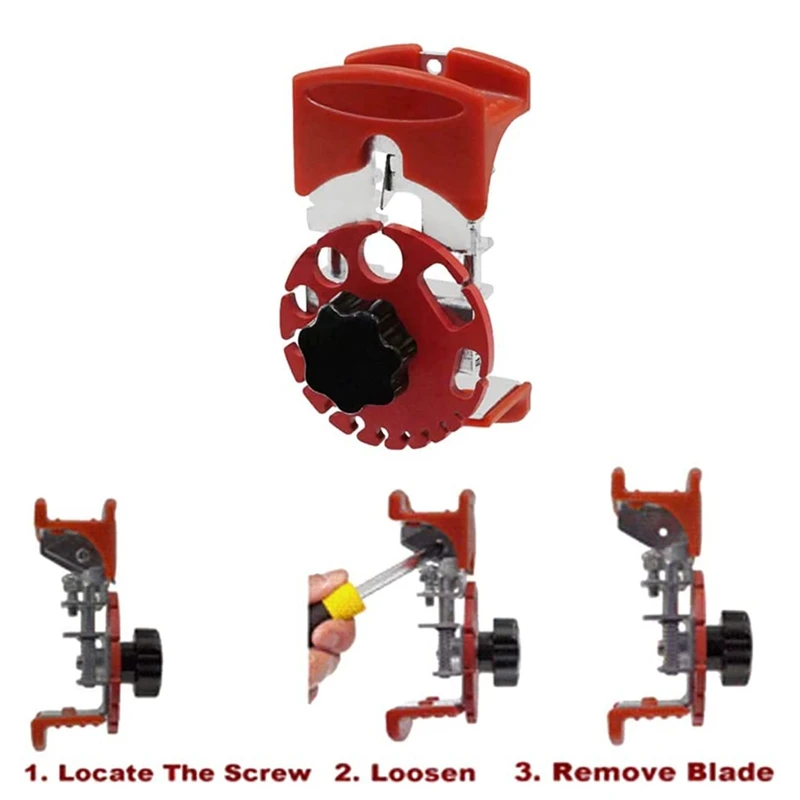 1. Locate The Screw 2. Loosen 3. Remove Blade