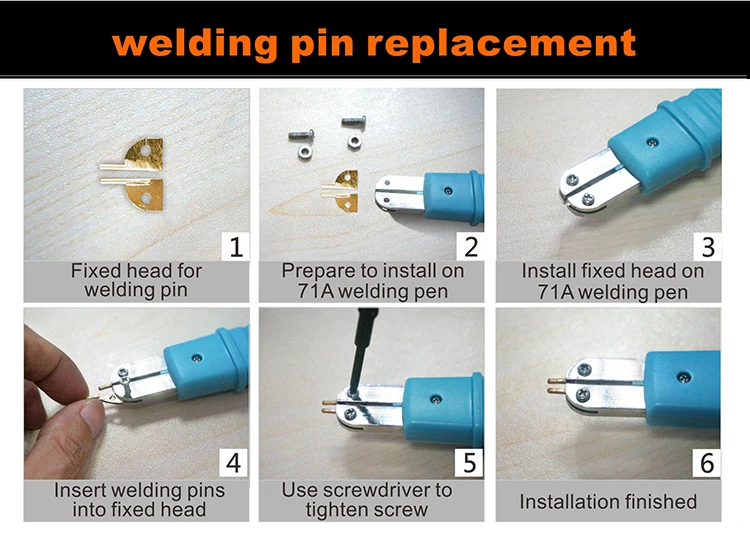 welding pin replacement

1
Fixed head for welding pin

2
Prepare to install on 71A welding pen

3
Install fixed head on 71A welding pen

4
Insert welding pins into fixed head

5
Use screwdriver to tighten screw

6
Installation finished