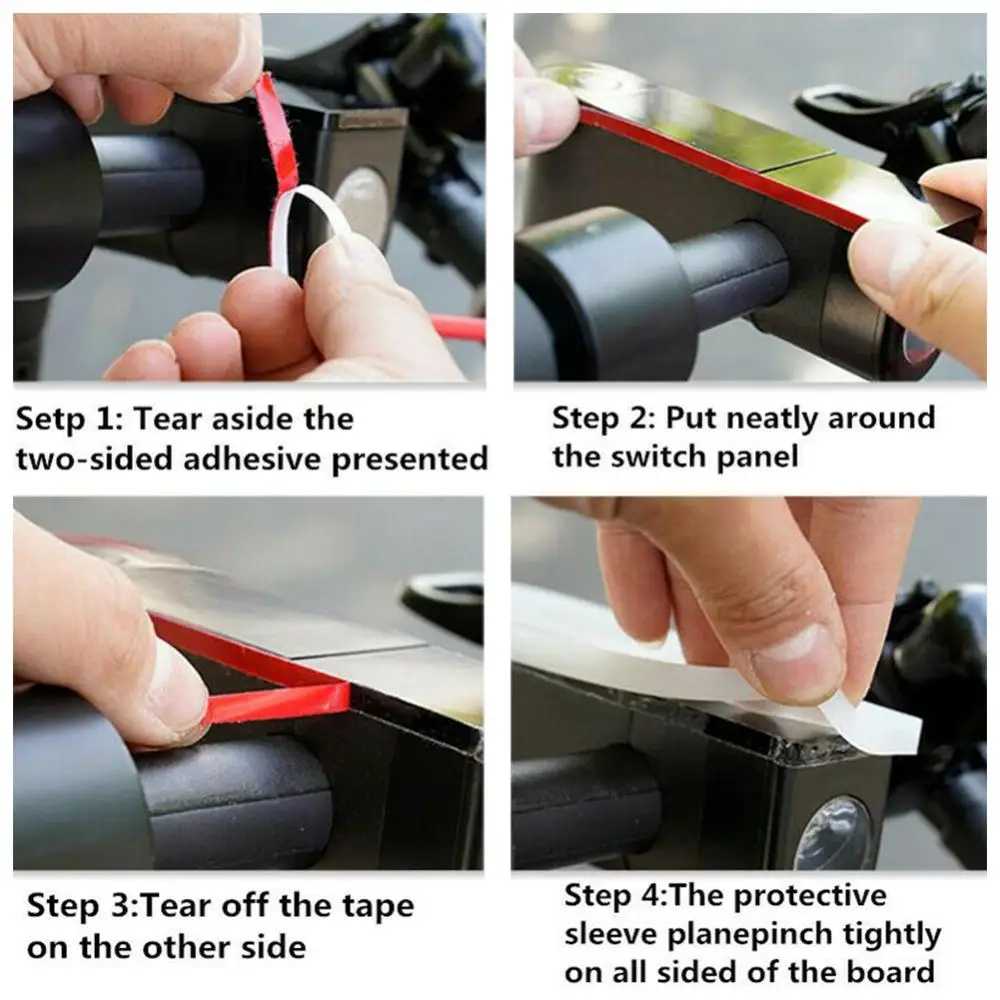 Setp 1: Tear aside the two-sided adhesive presented

Step 2: Put neatly around the switch panel

Step 3:Tear off the tape on the other side

Step 4:The protective sleeve planepinch tightly on all sided of the board