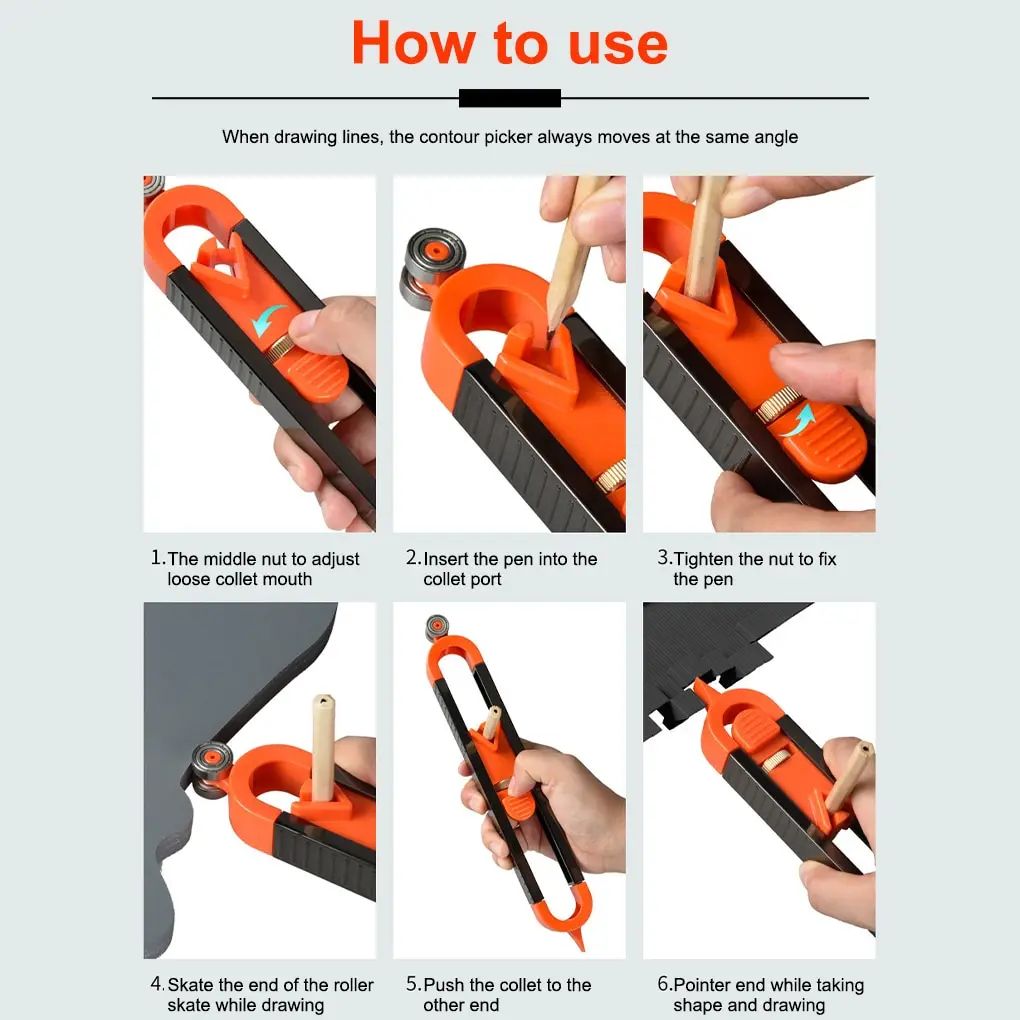 How to use

When drawing lines, the contour picker always moves at the same angle

1. The middle nut to adjust loose collet mouth

2. Insert the pen into the collet port

3. Tighten the nut to fix the pen

4. Skate the end of the roller skate while drawing

5. Push the collet to the other end

6. Pointer end while taking shape and drawing