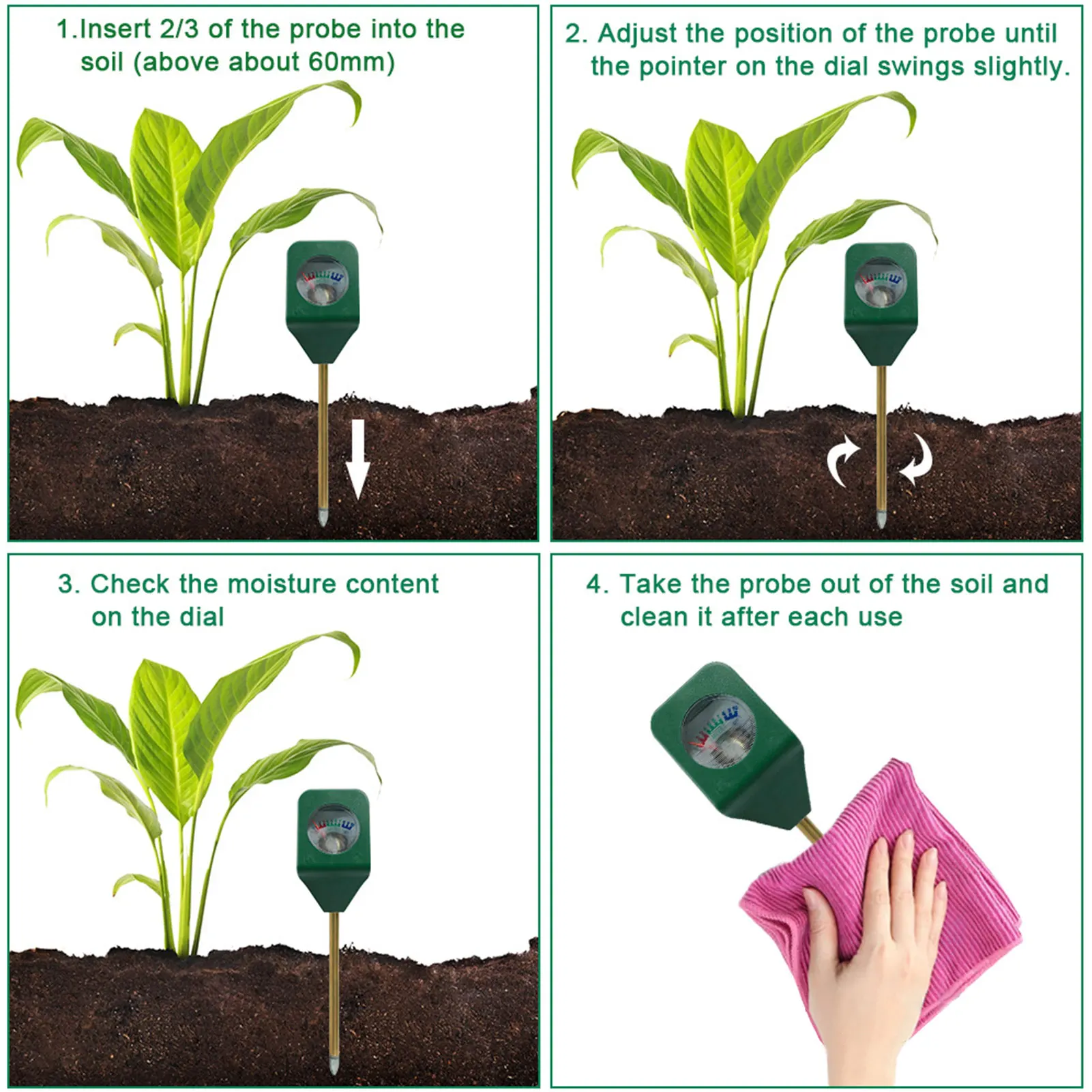 1.Insert 2/3 of the probe into the soil (above about 60mm)

2. Adjust the position of the probe until the pointer on the dial swings slightly.

3. Check the moisture content on the dial

4. Take the probe out of the soil and clean it after each use