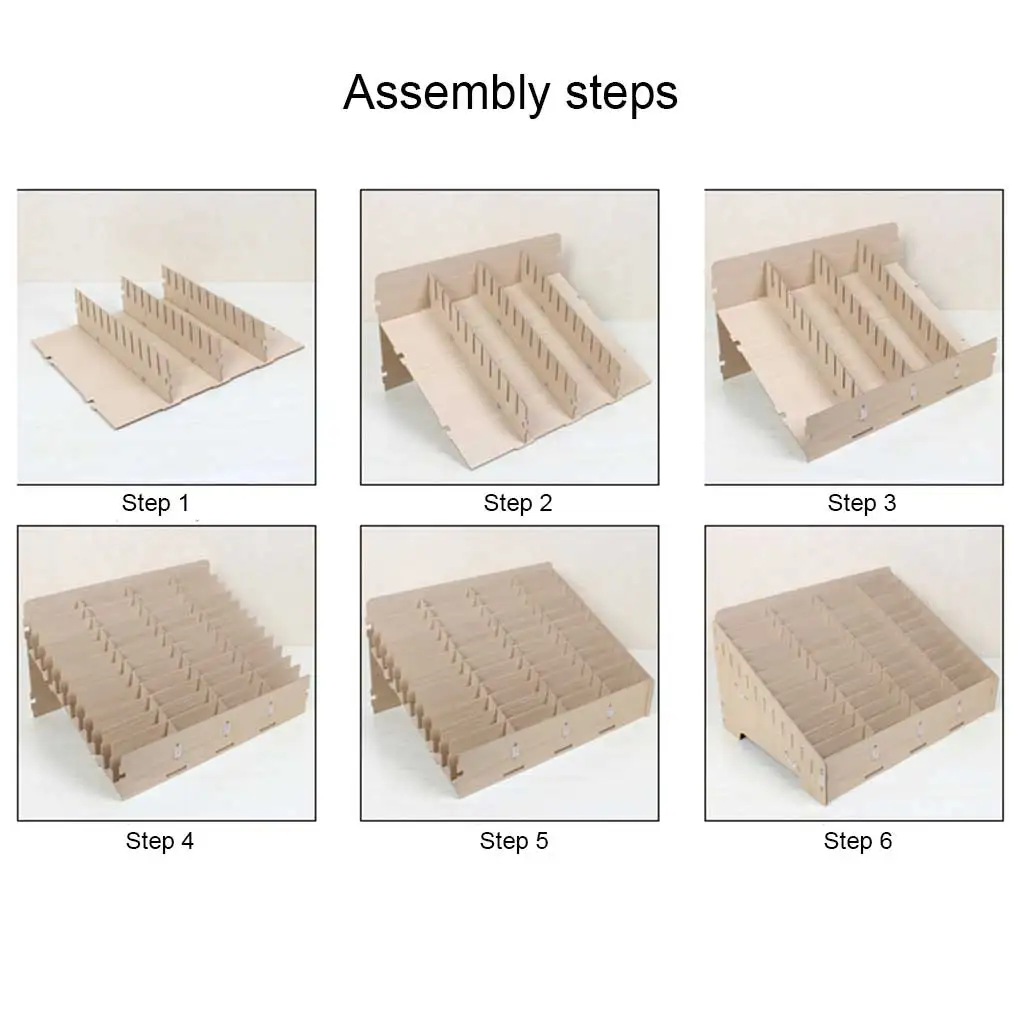 Assembly steps

Step 1

Step 2

Step 3

Step 4

Step 5

Step 6