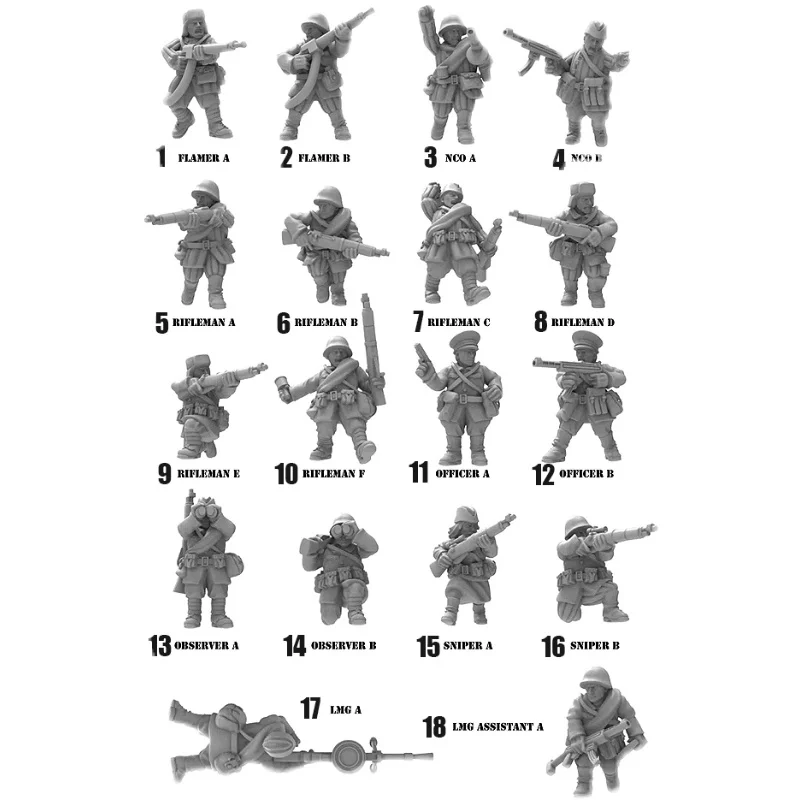 1 FLAMER A
2 FLAMER B
3 NCO A
4 NCO B

5 RIFLEMAN A
6 RIFLEMAN B
7 RIFLEMAN C
8 RIFLEMAN D

9 RIFLEMAN E
10 RIFLEMAN F
11 OFFICER A
12 OFFICER B

13 OBSERVER A
14 OBSERVER B
15 SNIPER A
16 SNIPER B

17 LMG A
18 LMG ASSISTANT A