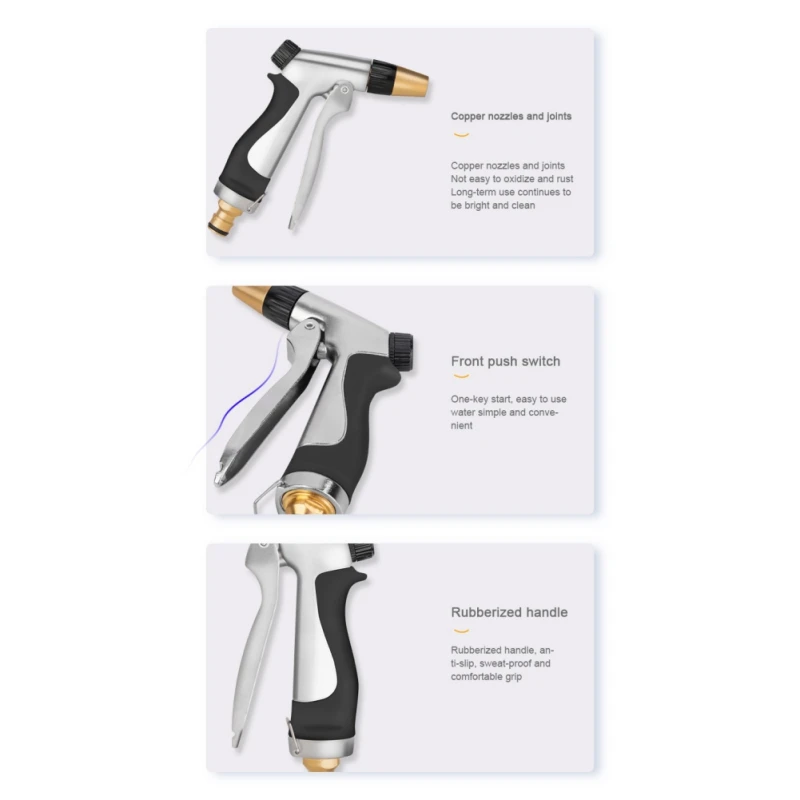 Copper nozzles and joints

Copper nozzles and joints
Not easy to oxidize and rust
Long-term use continues to be bright and clean

Front push switch

One-key start, easy to use water simple and convenient

Rubberized handle

Rubberized handle, anti-slip, sweat-proof and comfortable grip