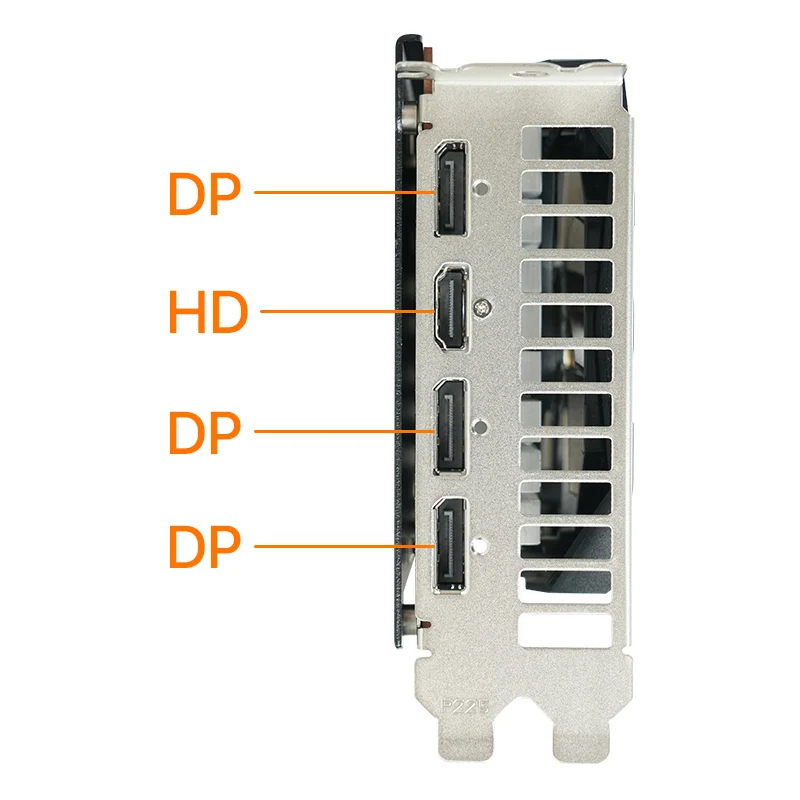 DP
HD
DP
DP
P225