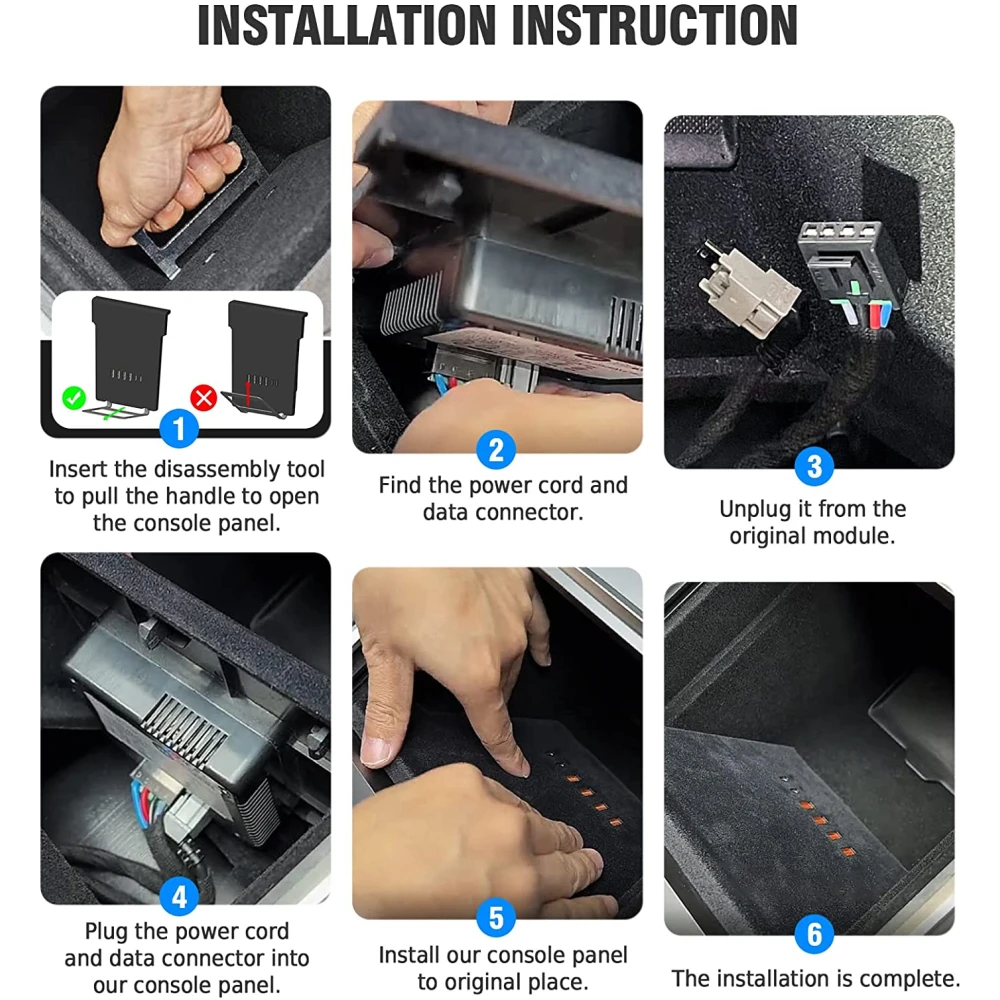 INSTALLATION INSTRUCTION

1
Insert the disassembly tool to pull the handle to open the console panel.

2
Find the power cord and data connector.

3
Unplug it from the original module.

4
Plug the power cord and data connector into our console panel.

5
Install our console panel to original place.

6
The installation is complete.