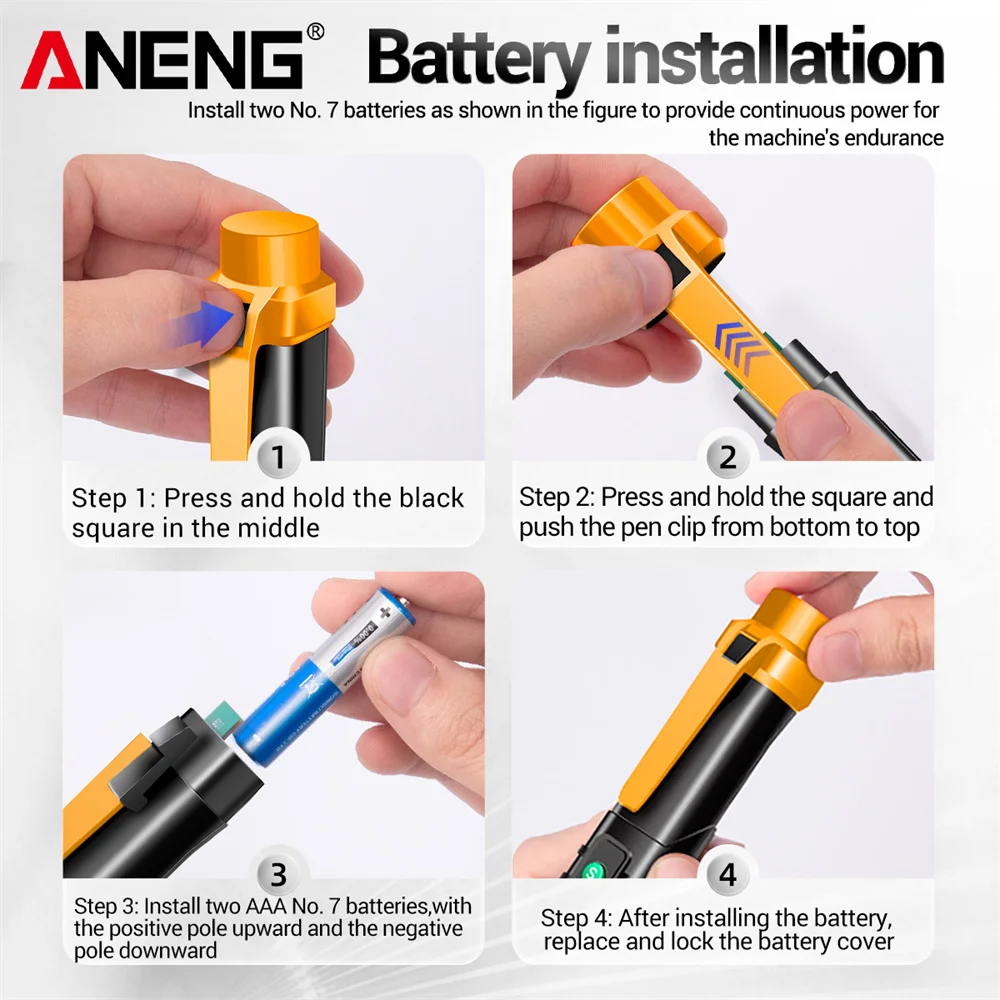 ANENG® Battery installation

Install two No. 7 batteries as shown in the figure to provide continuous power for the machine's endurance

1

Step 1: Press and hold the black square in the middle

2

Step 2: Press and hold the square and push the pen clip from bottom to top

3

Step 3: Install two AAA No. 7 batteries,with the positive pole upward and the negative pole downward

4

Step 4: After installing the battery, replace and lock the battery cover