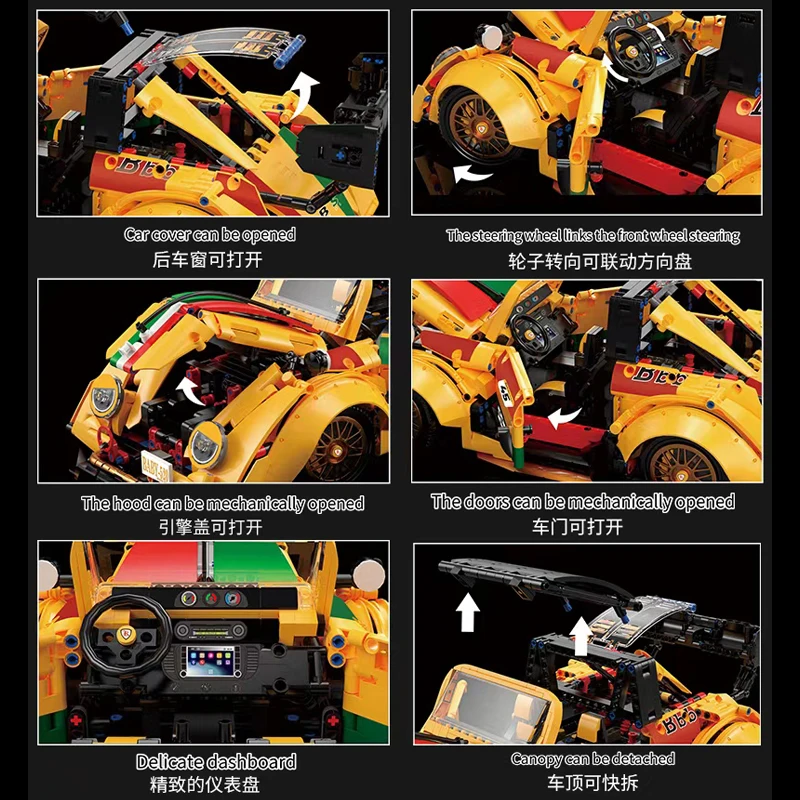 Car cover can be opened
后车窗可打开

The steering wheel links the front wheel steering
轮子转向可联动方向盘

The hood can be mechanically opened
引擎盖可打开

The doors can be mechanically opened
车门可打开

Delicate dashboard
精致的仪表盘

Canopy can be detached
车顶可快拆