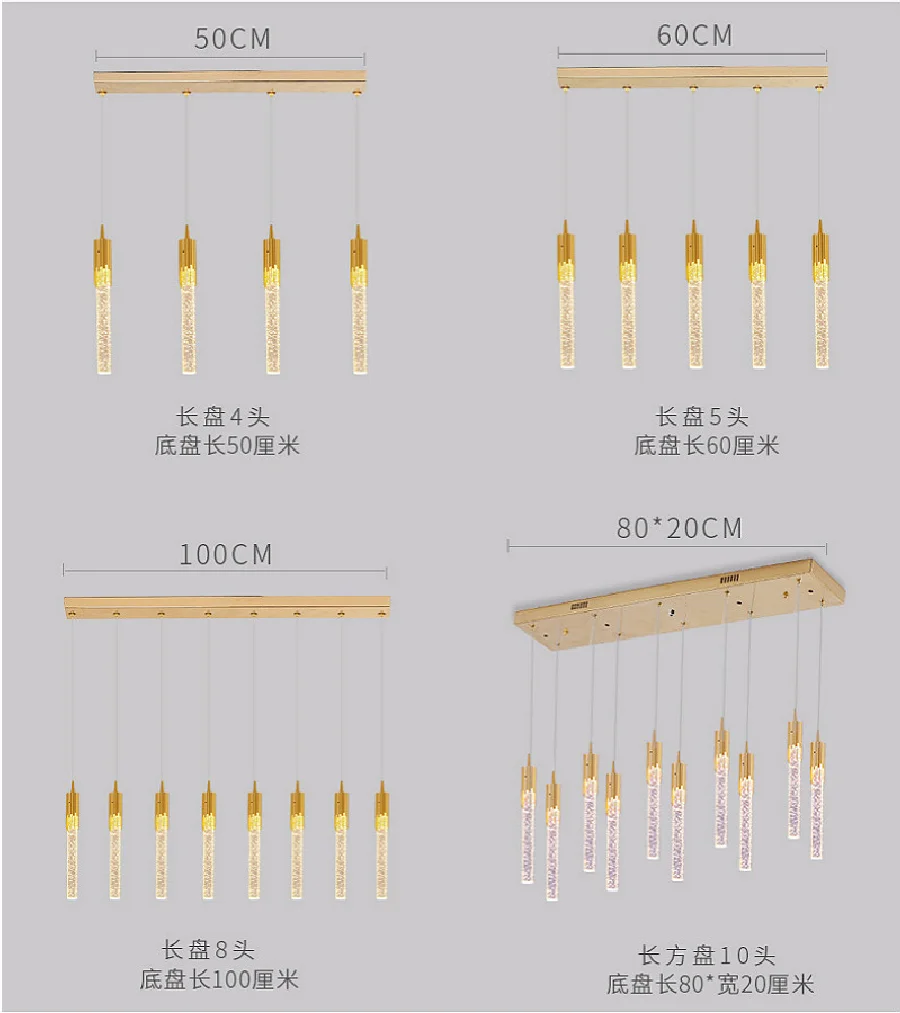 50CM

长盘4头
底盘长50厘米

60CM

长盘5头
底盘长60厘米

100CM

长盘8头
底盘长100厘米

80*20CM

长方盘10头
底盘长80*宽20厘米