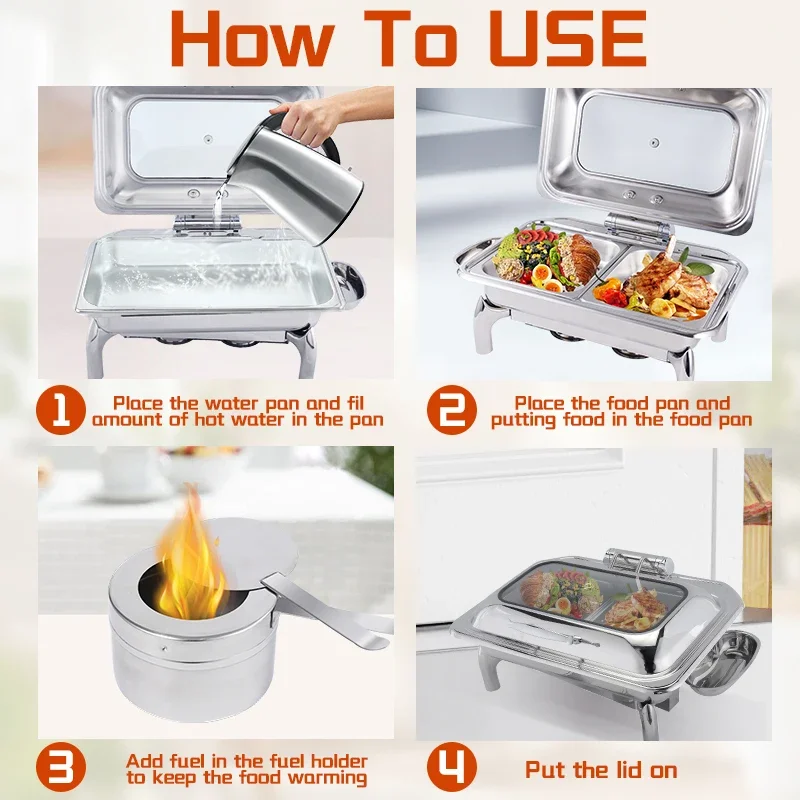 How To USE

1 Place the water pan and fil amount of hot water in the pan

2 Place the food pan and putting food in the food pan

3 Add fuel in the fuel holder to keep the food warming

4 Put the lid on