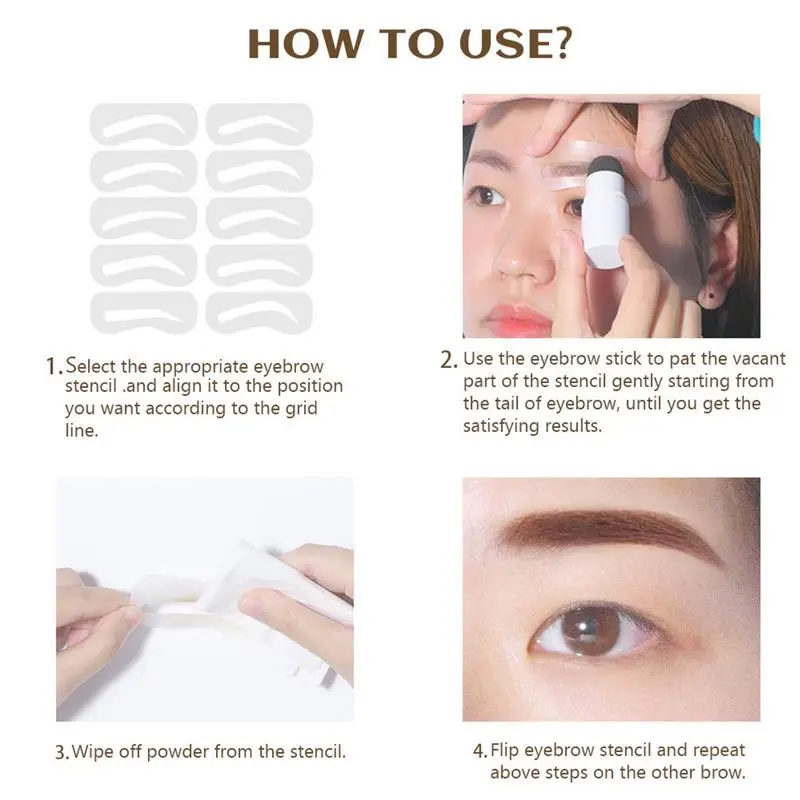 HOW TO USE?

1. Select the appropriate eyebrow stencil .and align it to the position you want according to the grid line.

2. Use the eyebrow stick to pat the vacant part of the stencil gently starting from the tail of eyebrow, until you get the satisfying results.

3. Wipe off powder from the stencil.

4. Flip eyebrow stencil and repeat above steps on the other brow.