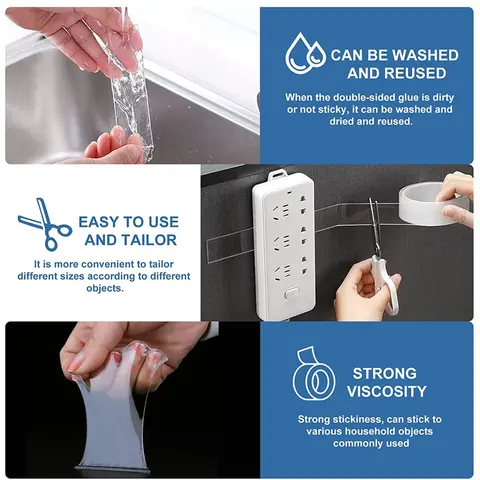 CAN BE WASHED AND REUSED

When the double-sided glue is dirty or not sticky, it can be washed and dried and reused.

EASY TO USE AND TAILOR

It is more convenient to tailor different sizes according to different objects.

STRONG VISCOSITY

Strong stickiness, can stick to various household objects commonly used