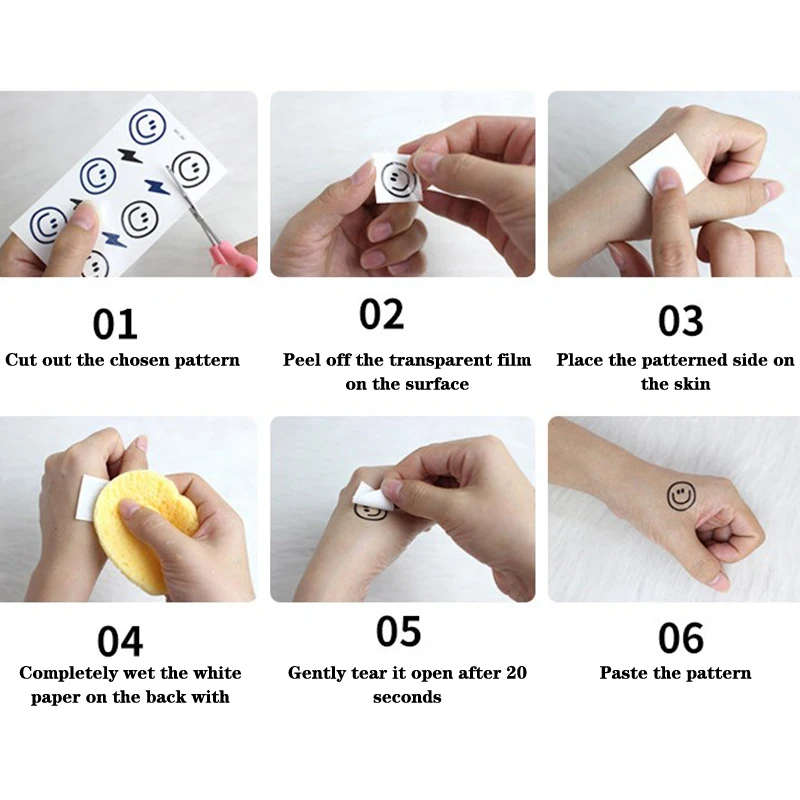 01
Cut out the chosen pattern

02
Peel off the transparent film on the surface

03
Place the patterned side on the skin

04
Completely wet the white paper on the back with

05
Gently tear it open after 20 seconds

06
Paste the pattern