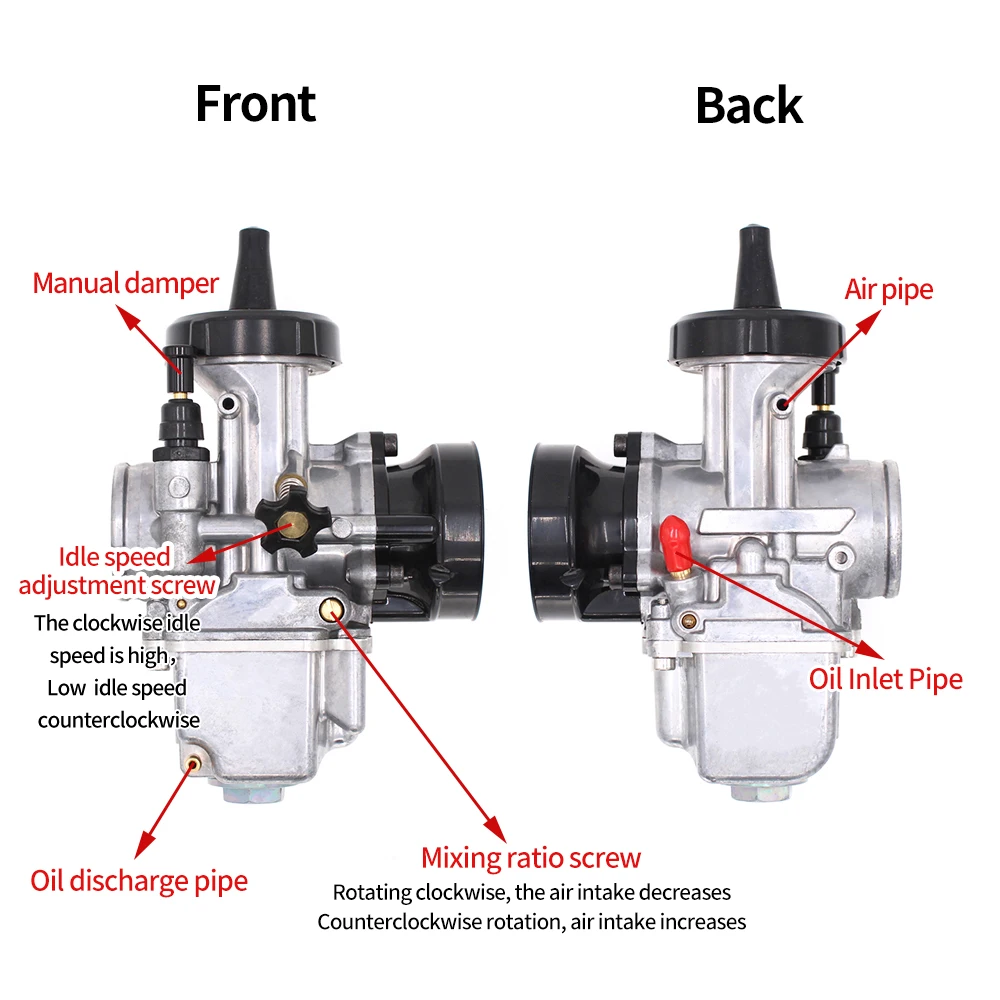 Front

Back

Manual damper

Air pipe

Idle speed adjustment screw

The clockwise idle speed is high, Low idle speed counterclockwise

Oil Inlet Pipe

Oil discharge pipe

Mixing ratio screw
Rotating clockwise, the air intake decreases
Counterclockwise rotation, air intake increases