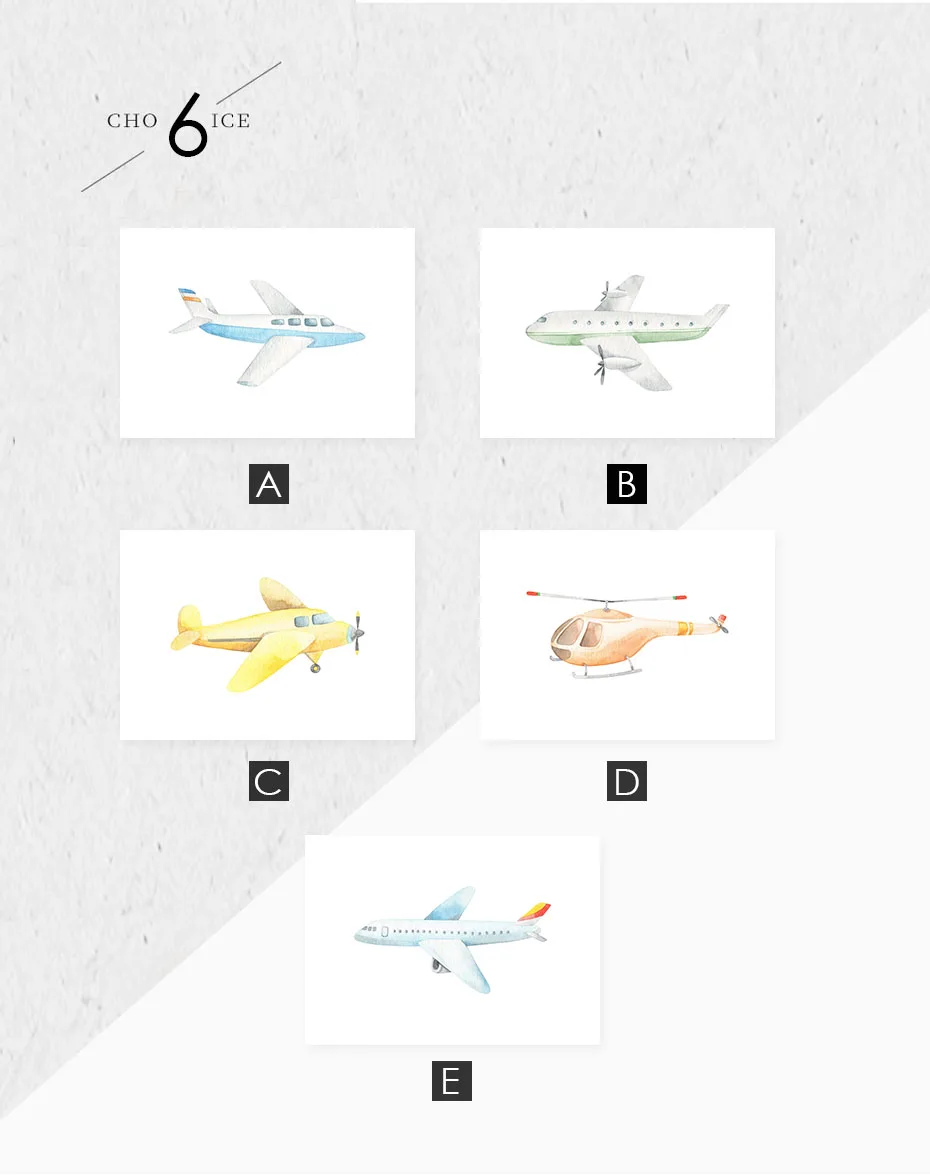 CHO 6 ICE

A

B

C

D

E