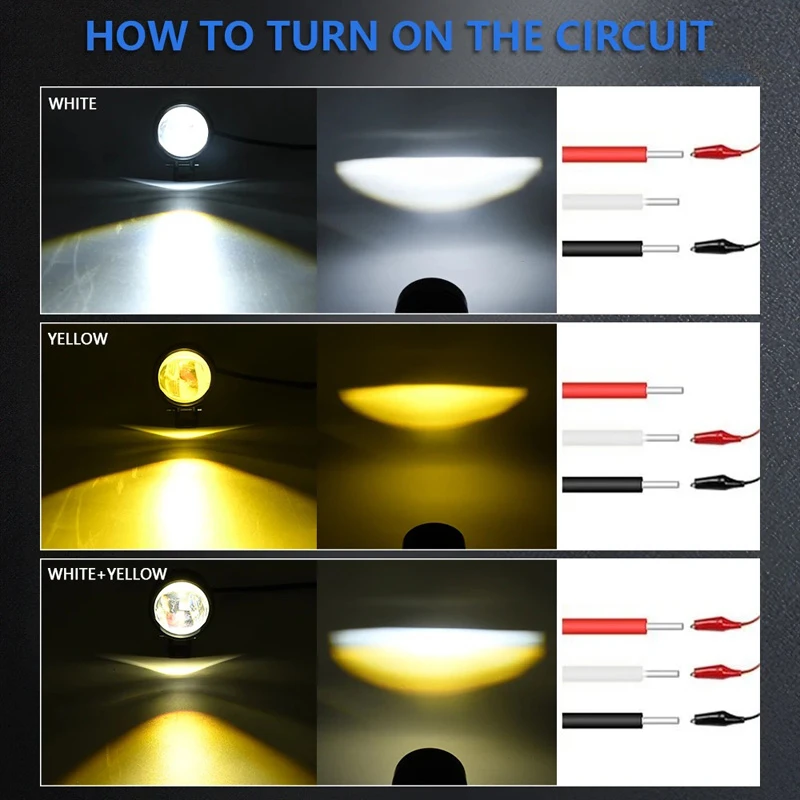 HOW TO TURN ON THE CIRCUIT

WHITE

YELLOW

WHITE+YELLOW