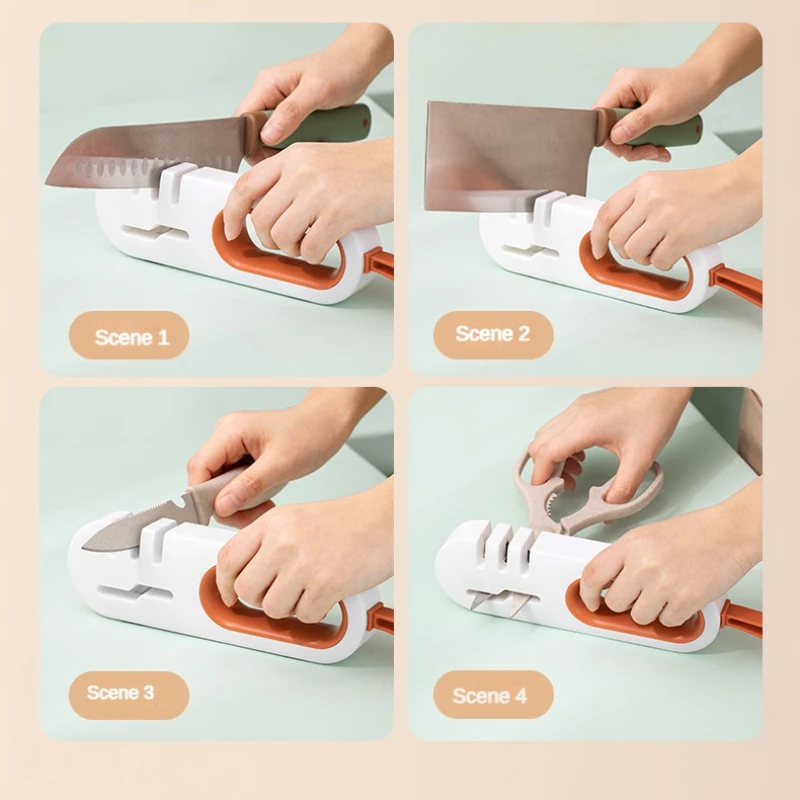 Scene 1

Scene 2

Scene 3

Scene 4