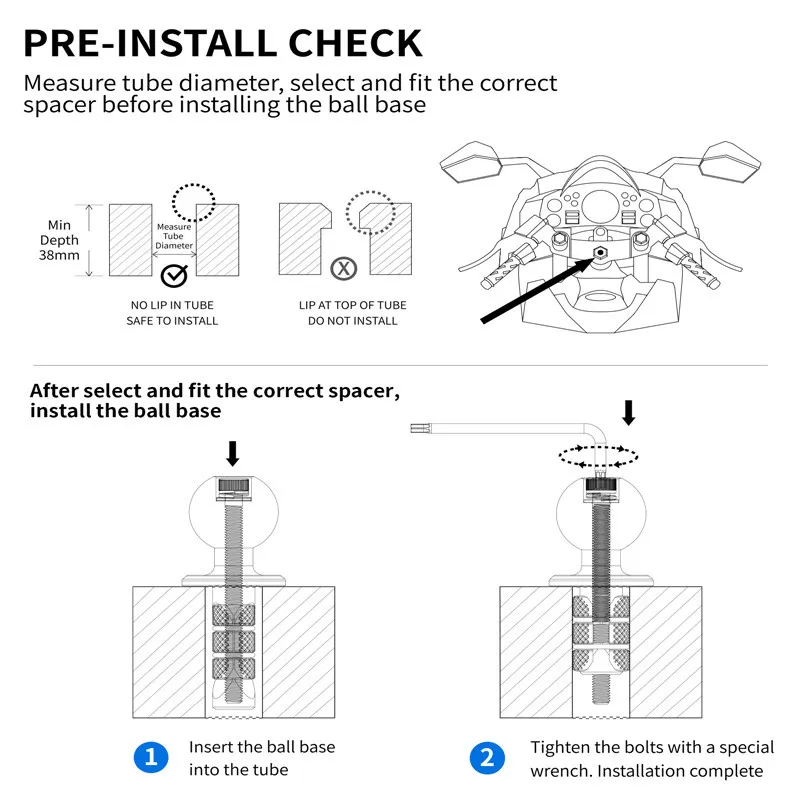 PRE-INSTALL CHECK

Measure tube diameter, select and fit the correct spacer before installing the ball base

Min Depth 38mm

Measure Tube Diameter

NO LIP IN TUBE
SAFE TO INSTALL

LIP AT TOP OF TUBE
DO NOT INSTALL

After select and fit the correct spacer, install the ball base

1 Insert the ball base into the tube

2 Tighten the bolts with a special wrench. Installation complete