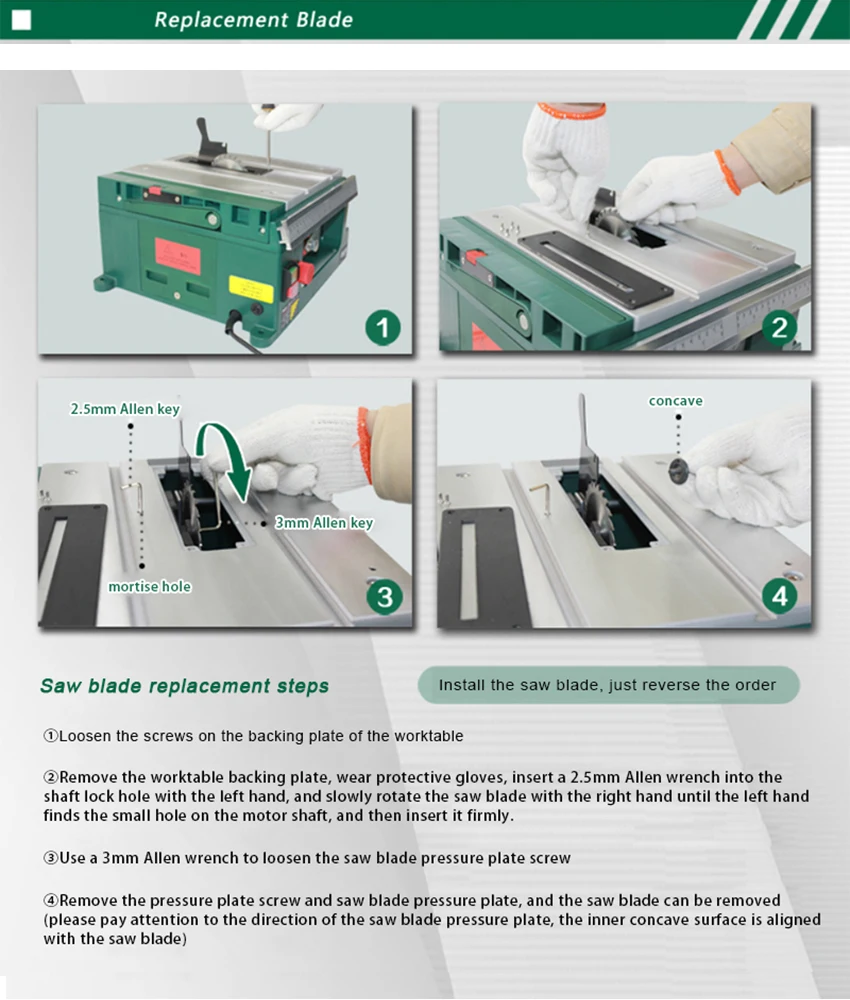 Replacement Blade

1

2

2.5mm Allen key

3mm Allen key

mortise hole

3

concave

4

Saw blade replacement steps

Install the saw blade, just reverse the order

①Loosen the screws on the backing plate of the worktable

②Remove the worktable backing plate, wear protective gloves, insert a 2.5mm Allen wrench into the shaft lock hole with the left hand, and slowly rotate the saw blade with the right hand until the left hand finds the small hole on the motor shaft, and then insert it firmly.

③Use a 3mm Allen wrench to loosen the saw blade pressure plate screw

④Remove the pressure plate screw and saw blade pressure plate, and the saw blade can be removed (please pay attention to the direction of the saw blade pressure plate, the inner concave surface is aligned with the saw blade)