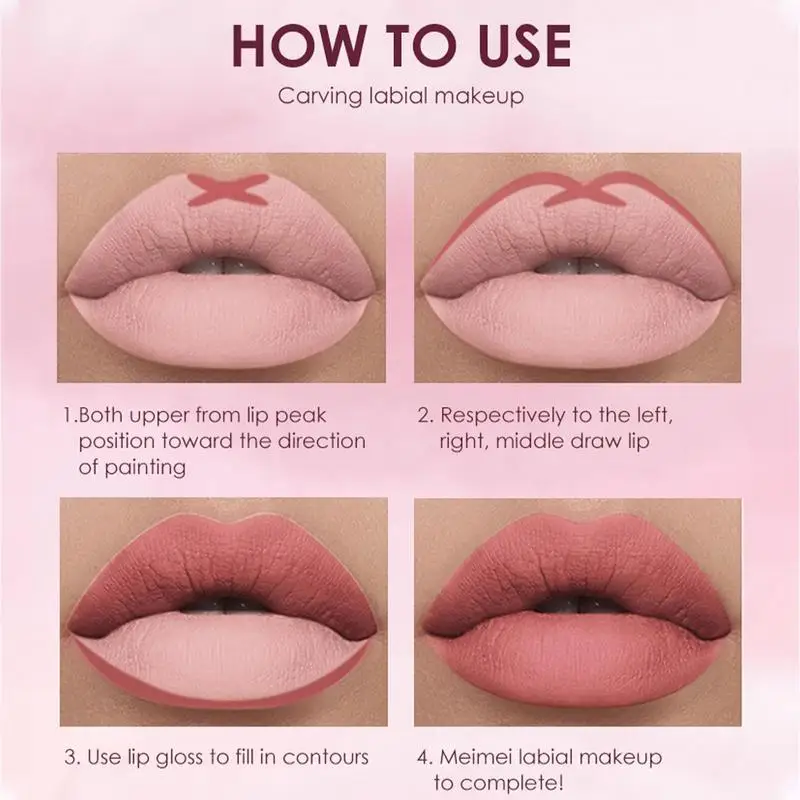 HOW TO USE

Carving labial makeup

1.Both upper from lip peak position toward the direction of painting

2. Respectively to the left, right, middle draw lip

3. Use lip gloss to fill in contours

4. Meimei labial makeup to complete!