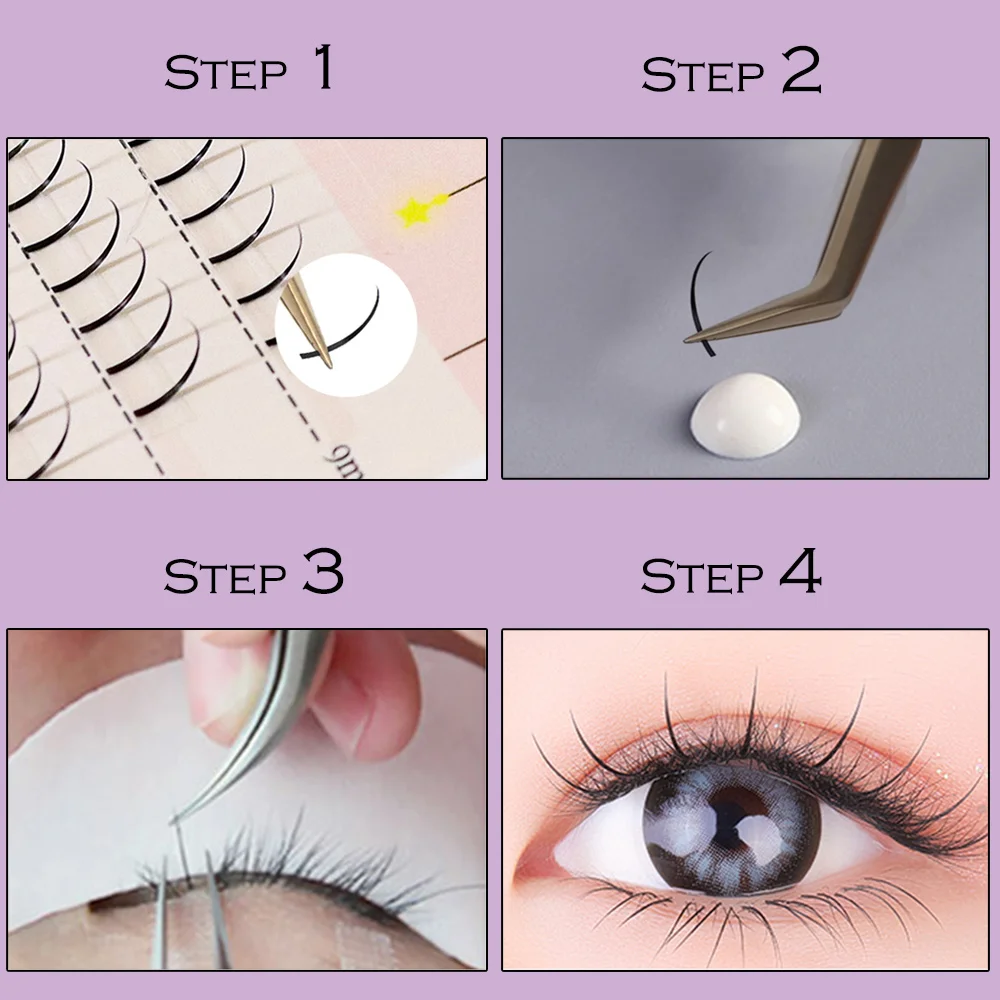 STEP 1

STEP 2

9m

STEP 3

STEP 4