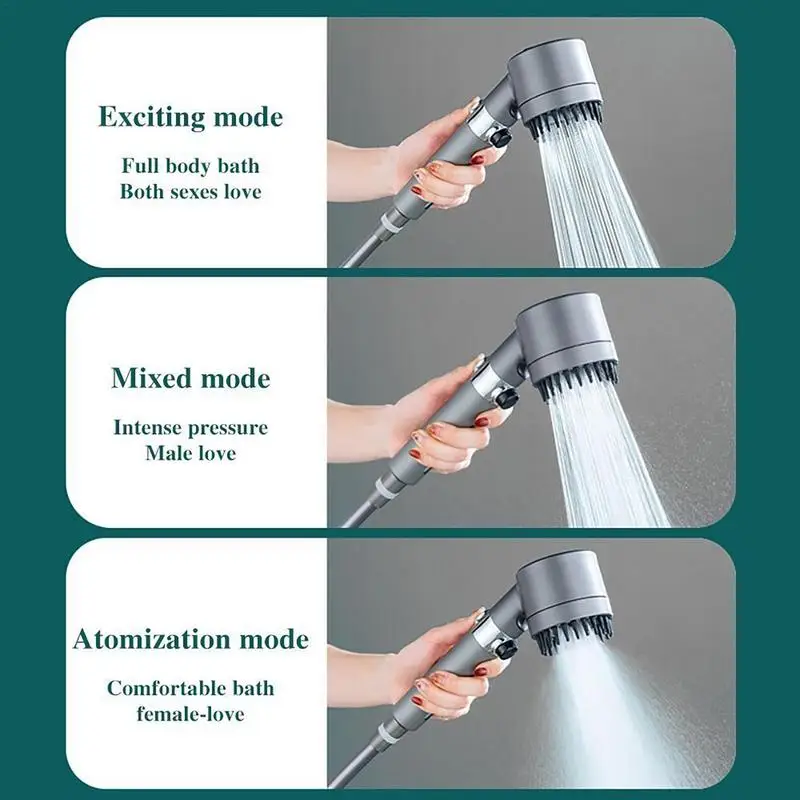 Exciting mode

Full body bath
Both sexes love

Mixed mode

Intense pressure
Male love

Atomization mode

Comfortable bath
female-love