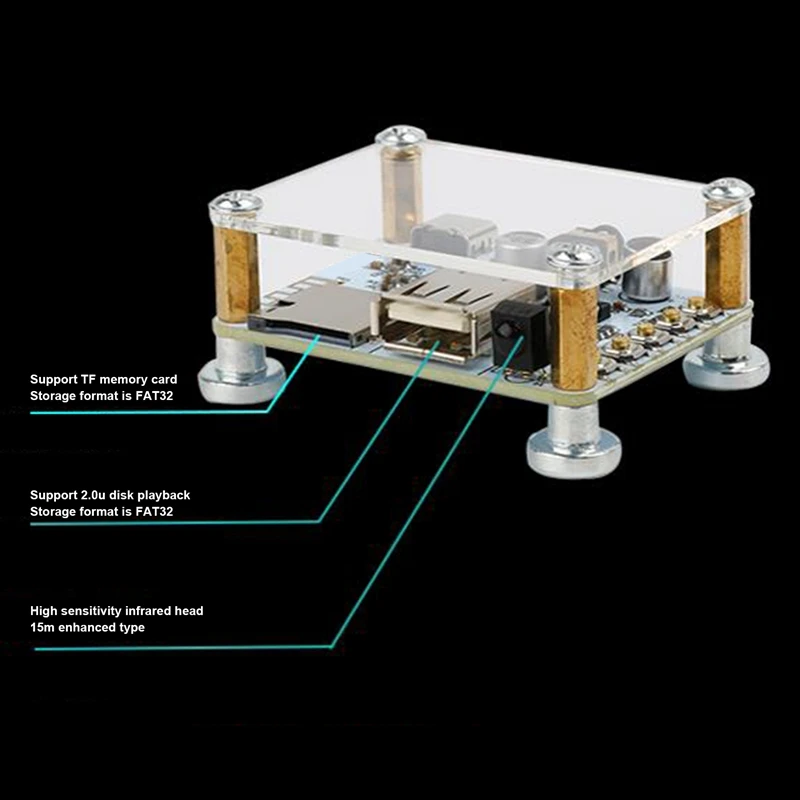 Support TF memory card
Storage format is FAT32

Support 2.0u disk playback
Storage format is FAT32

High sensitivity infrared head
15m enhanced type