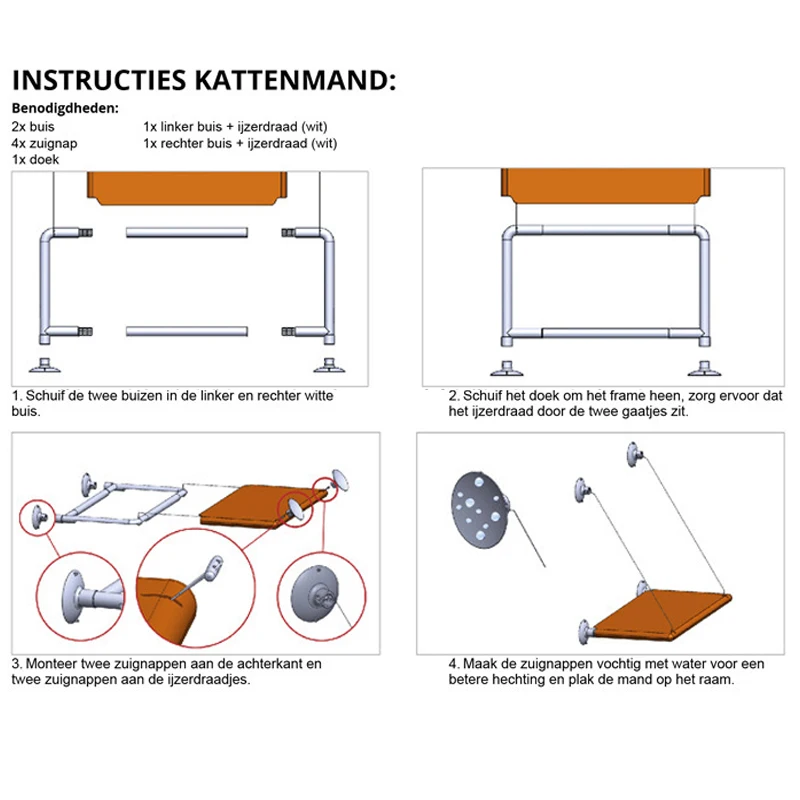 INSTRUCTIES KATTENMAND:

Benodigdheden:
2x buis
4x zuignap
1x doek

1x linker buis + ijzerdraad (wit)
1x rechter buis + ijzerdraad (wit)

1. Schuif de twee buizen in de linker en rechter witte buis.

2. Schuif het doek om het frame heen, zorg ervoor dat het ijzerdraad door de twee gaatjes zit.

3. Monteer twee zuignappen aan de achterkant en twee zuignappen aan de ijzerdraadjes.

4. Maak de zuignappen vochtig met water voor een betere hechting en plak de mand op het raam.