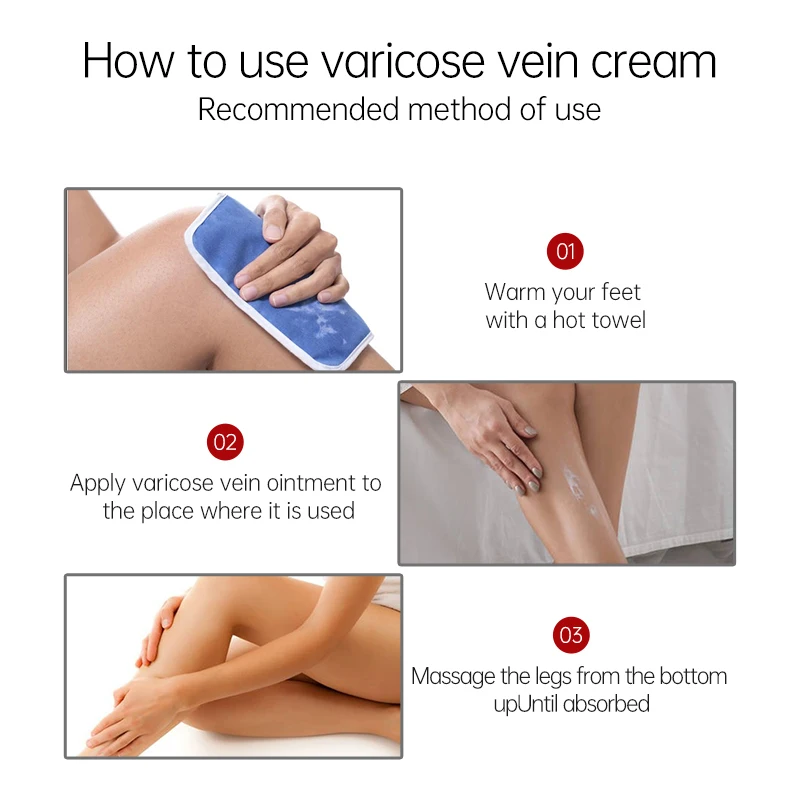 How to use varicose vein cream
Recommended method of use

01
Warm your feet with a hot towel

02
Apply varicose vein ointment to the place where it is used

03
Massage the legs from the bottom upUntil absorbed