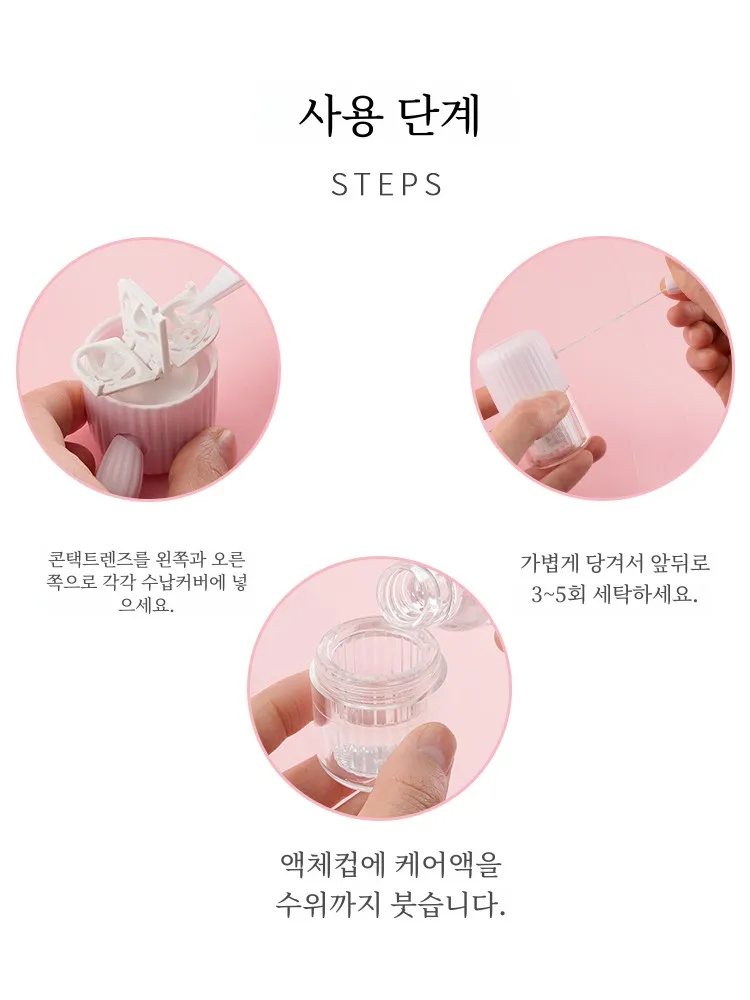 사용 단계

STEPS

콘택트렌즈를 왼쪽과 오른쪽으로 각각 수납커버에 넣으세요.

가볍게 당겨서 앞뒤로 3~5회 세탁하세요.

액체컵에 케어액을 수위까지 붓습니다.