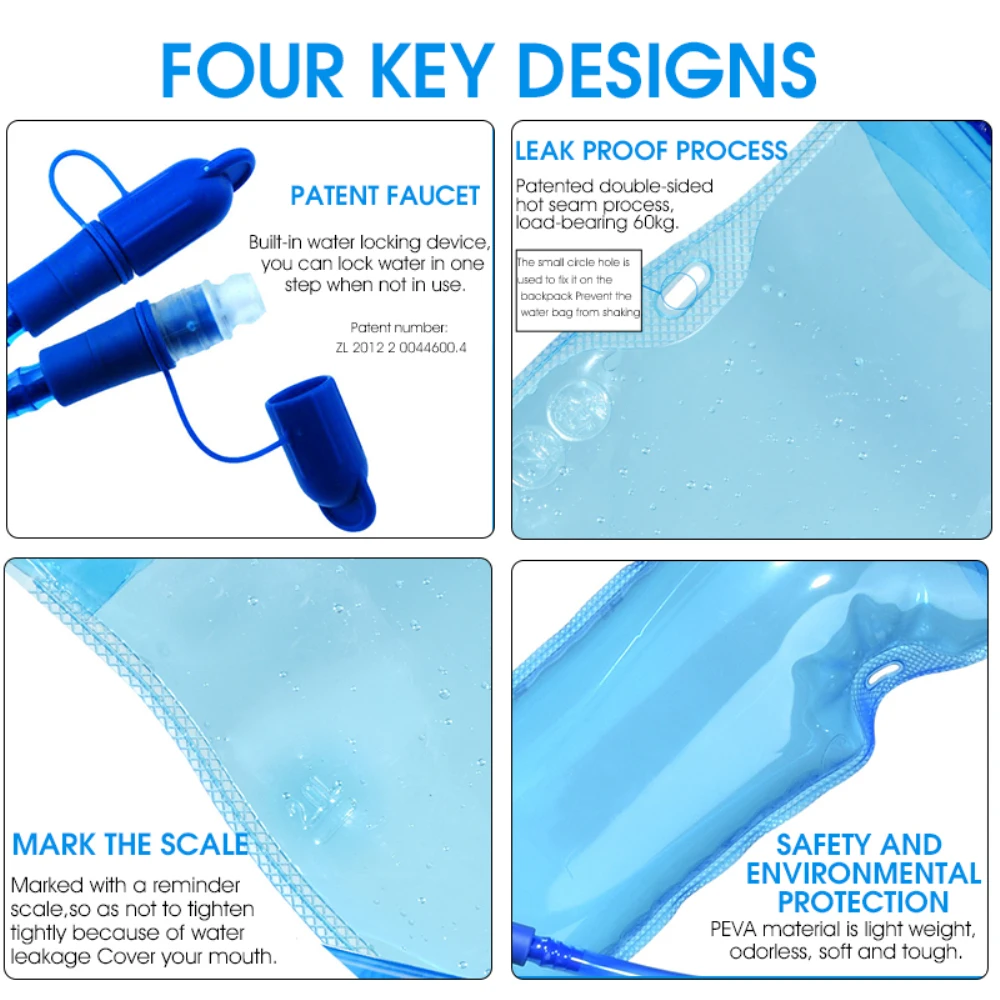 FOUR KEY DESIGNS

PATENT FAUCET

Built-in water locking device, you can lock water in one step when not in use.

Patent number: ZL 2012 2 0044600.4

LEAK PROOF PROCESS

Patented double-sided hot seam process, load-bearing 60kg.

The small circle hole is used to fix it on the backpack Prevent the water bag from shaking

2L

MARK THE SCALE

Marked with a reminder scale,so as not to tighten tightly because of water leakage Cover your mouth.

SAFETY AND ENVIRONMENTAL PROTECTION

PEVA material is light weight, odorless, soft and tough.