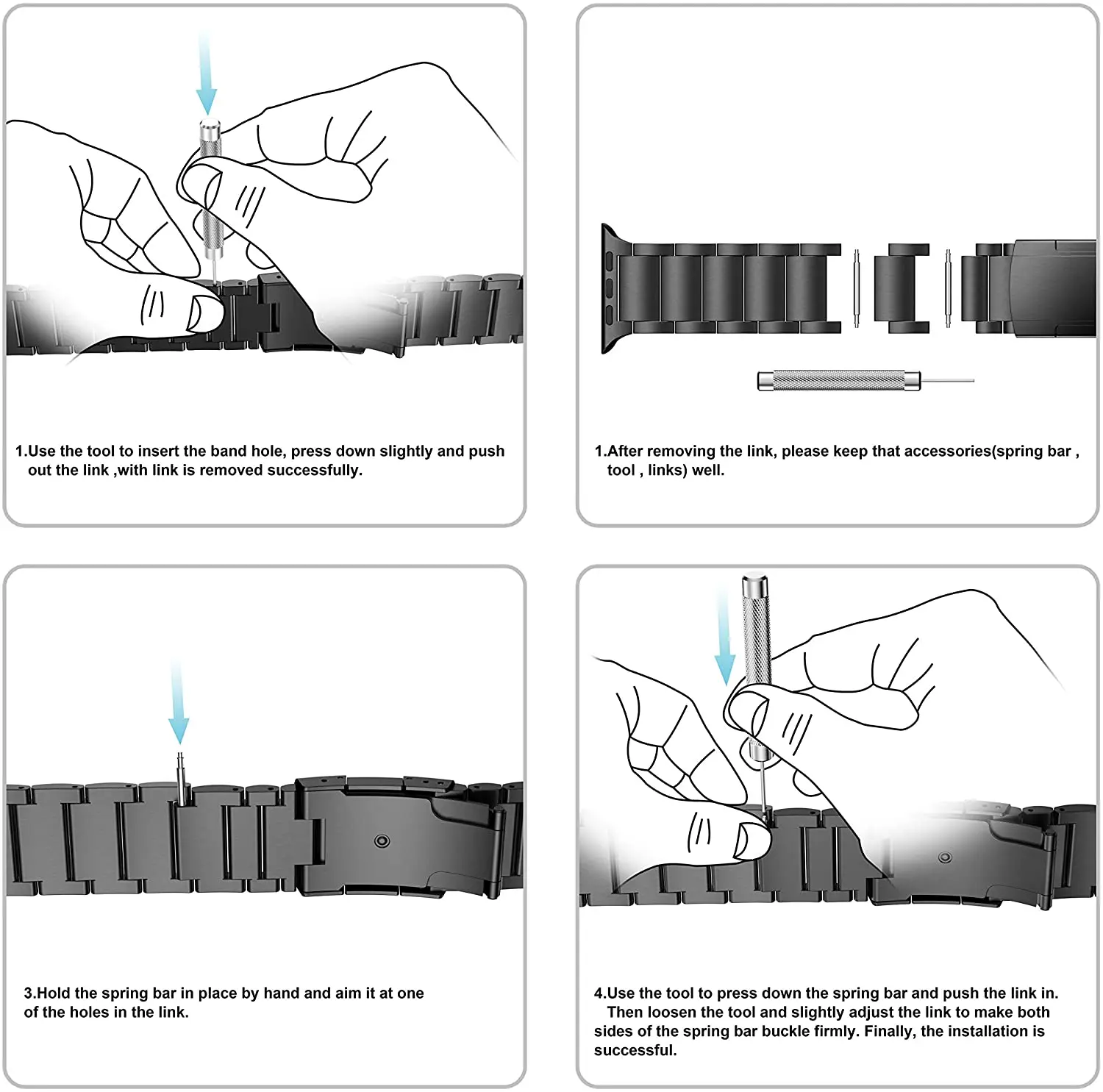 1.Use the tool to insert the band hole, press down slightly and push out the link ,with link is removed successfully.

1.After removing the link, please keep that accessories(spring bar , tool , links) well.

3.Hold the spring bar in place by hand and aim it at one of the holes in the link.

4.Use the tool to press down the spring bar and push the link in. Then loosen the tool and slightly adjust the link to make both sides of the spring bar buckle firmly. Finally, the installation is successful.