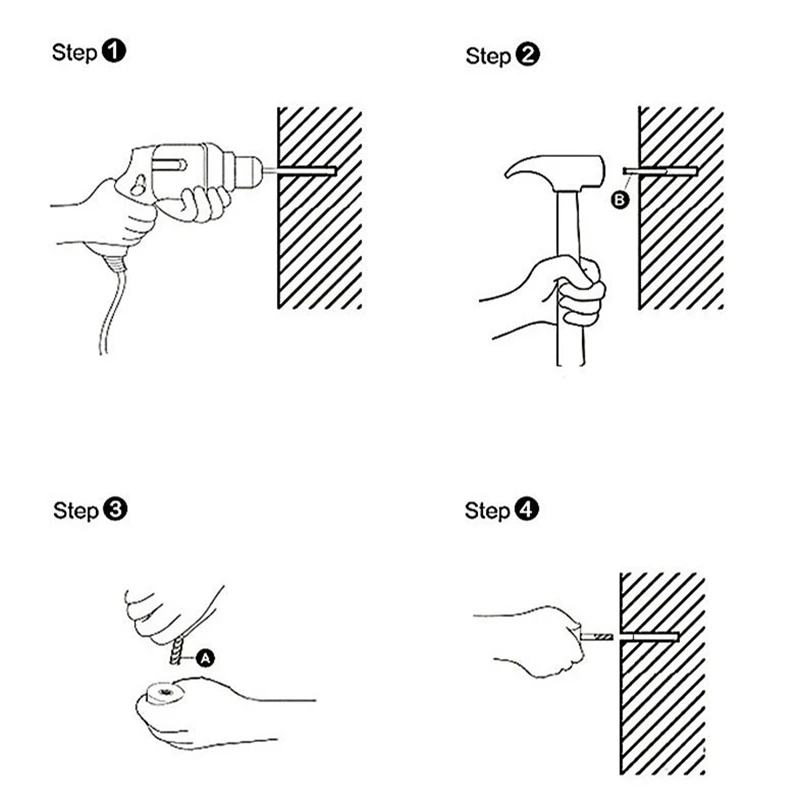 Step 1

Step 2

B

Step 3

A

Step 4